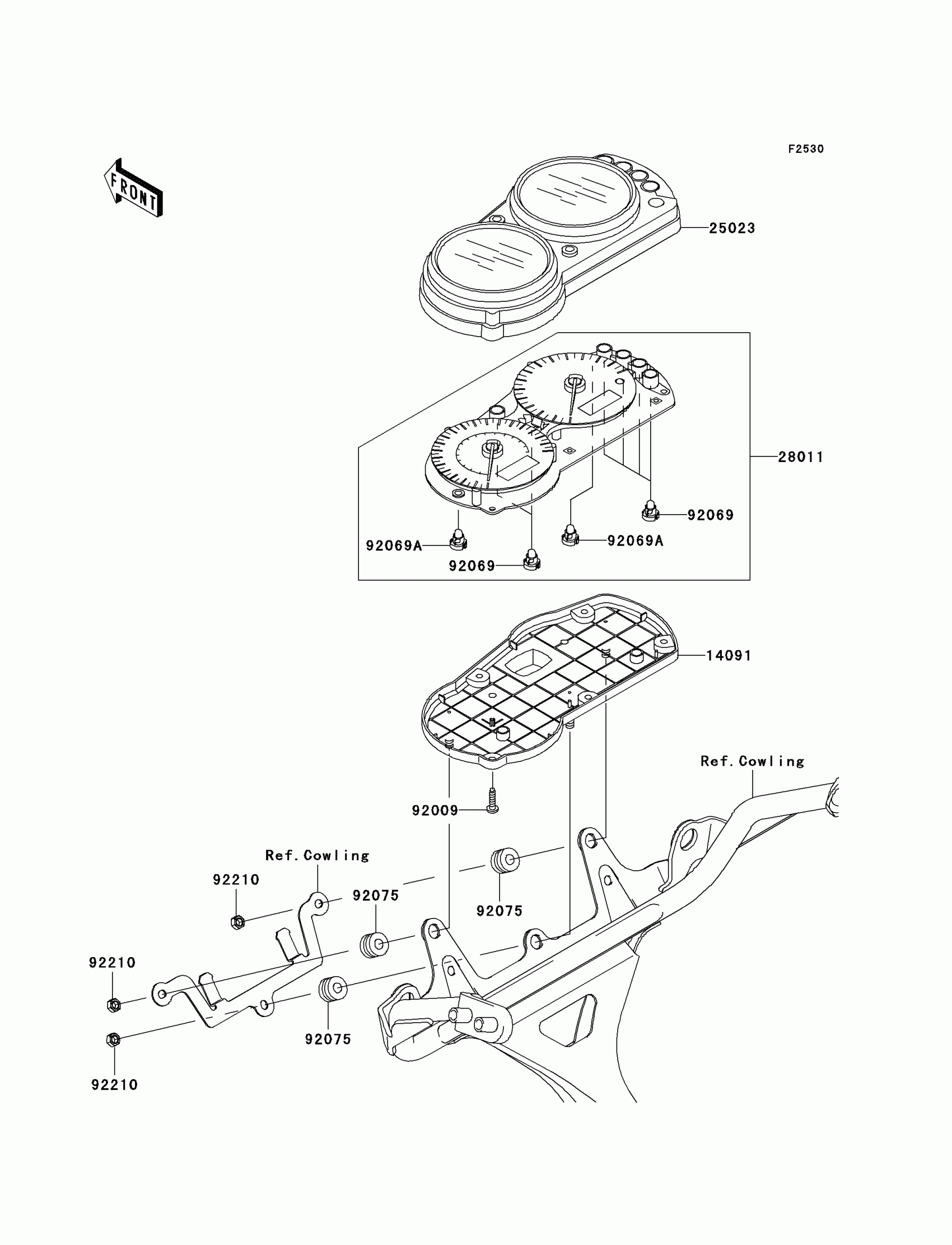 F2530

FRONT

25023

28011

92069

92069A

92069A

92069

14091

Ref.Cowling

92009

Ref.Cowling

92210

92075

92075

92210

92075

92210