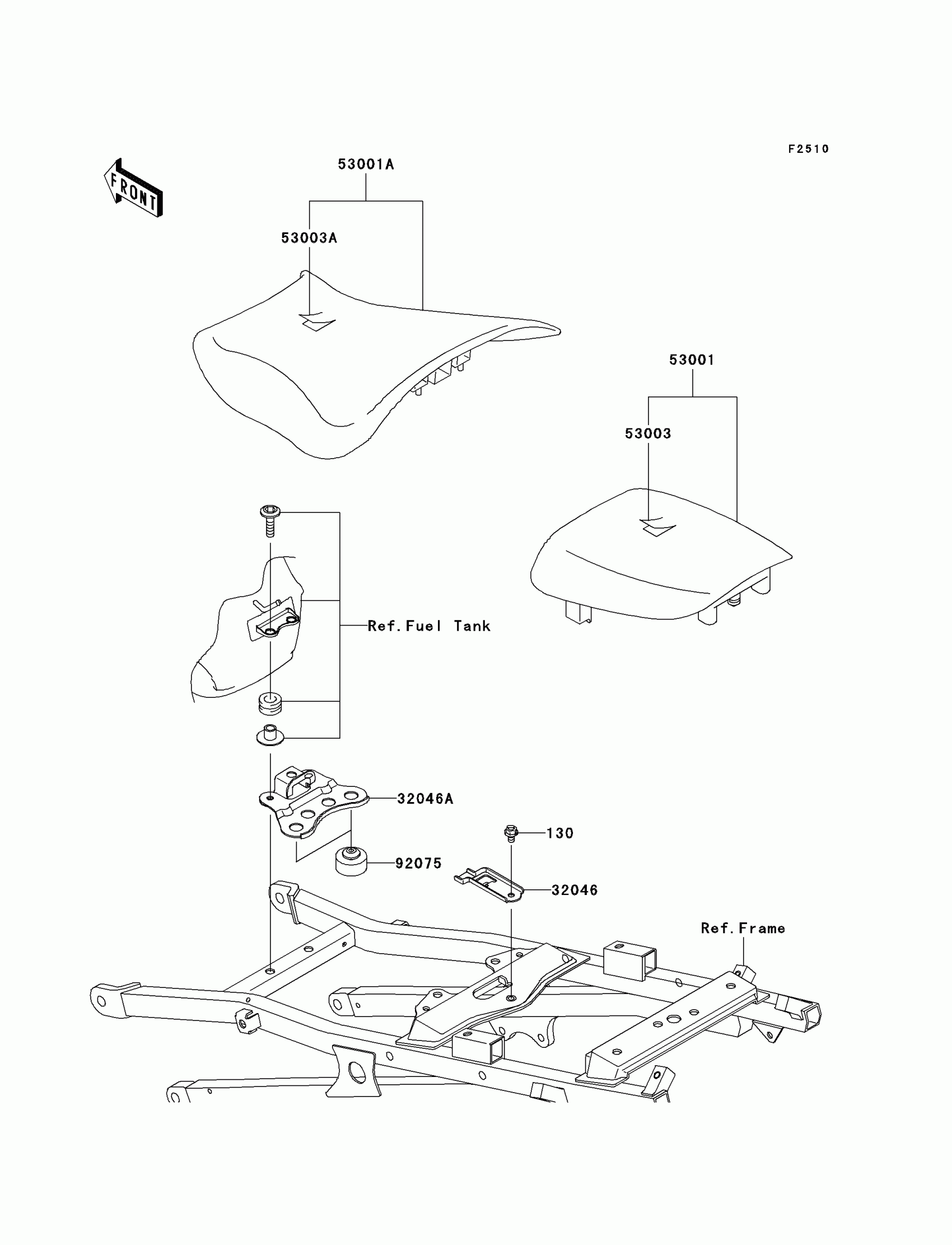 F2510

FRONT

53001A

53003A

53001

53003

Ref.Fuel Tank

32046A

130

92075

32046

Ref.Frame