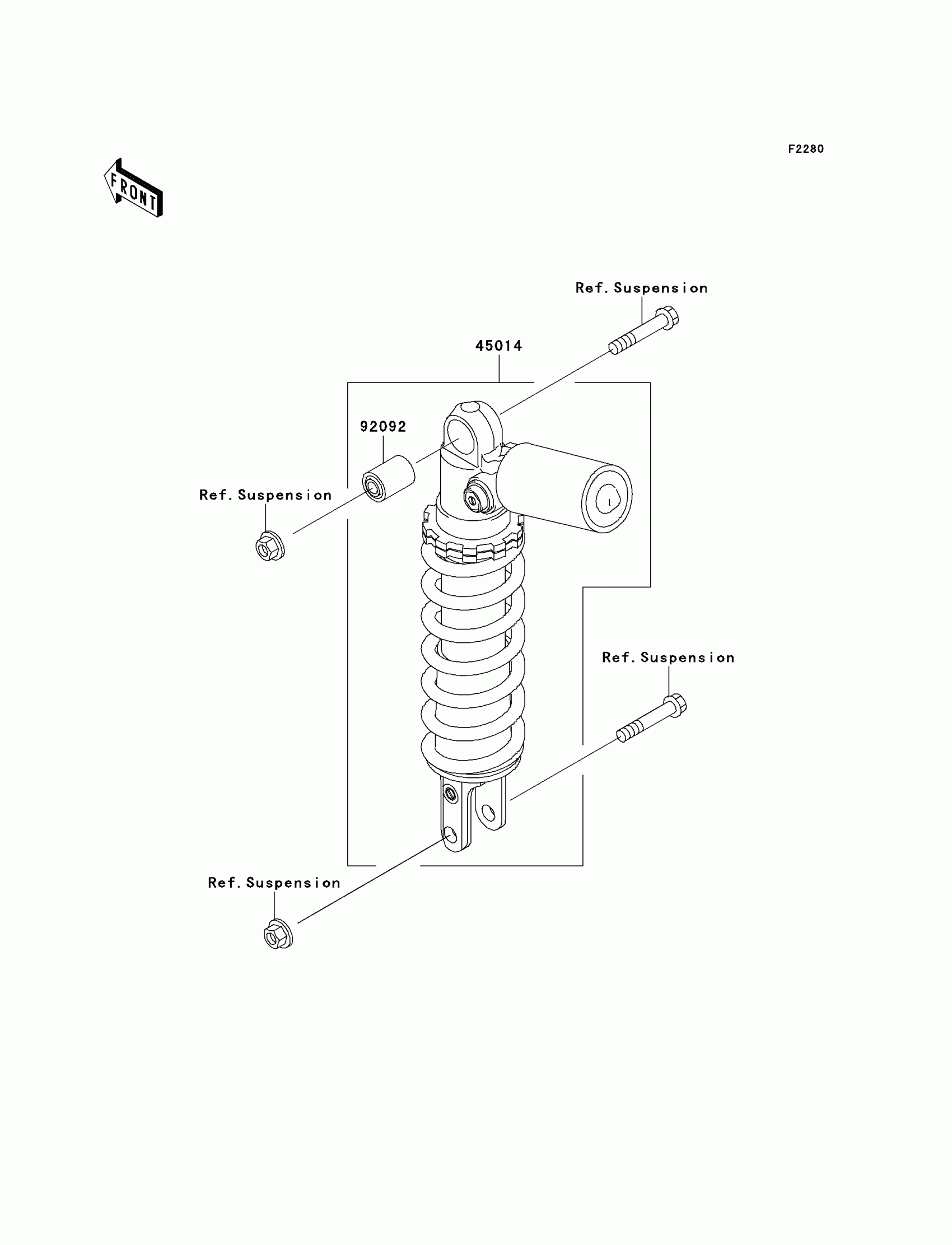 F2280

FRONT

Ref. Suspension

45014

92092

Ref. Suspension

Ref. Suspension

Ref. Suspension