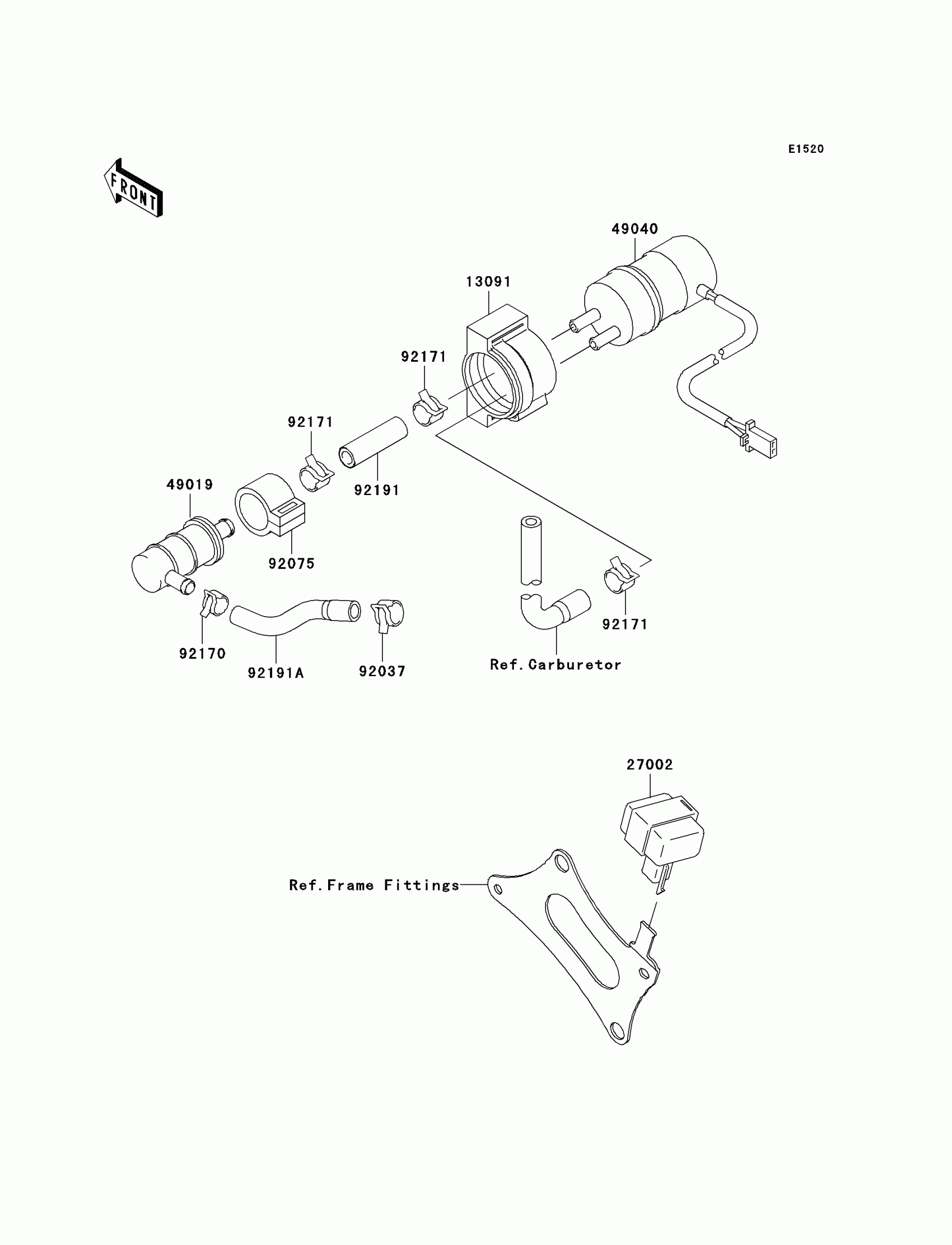 E1520

FRONT

49040

13091

92171

92171

92191

49019

92075

92171

92170

92191A

92037

Ref.Carburetor

27002

Ref.Frame Fittings