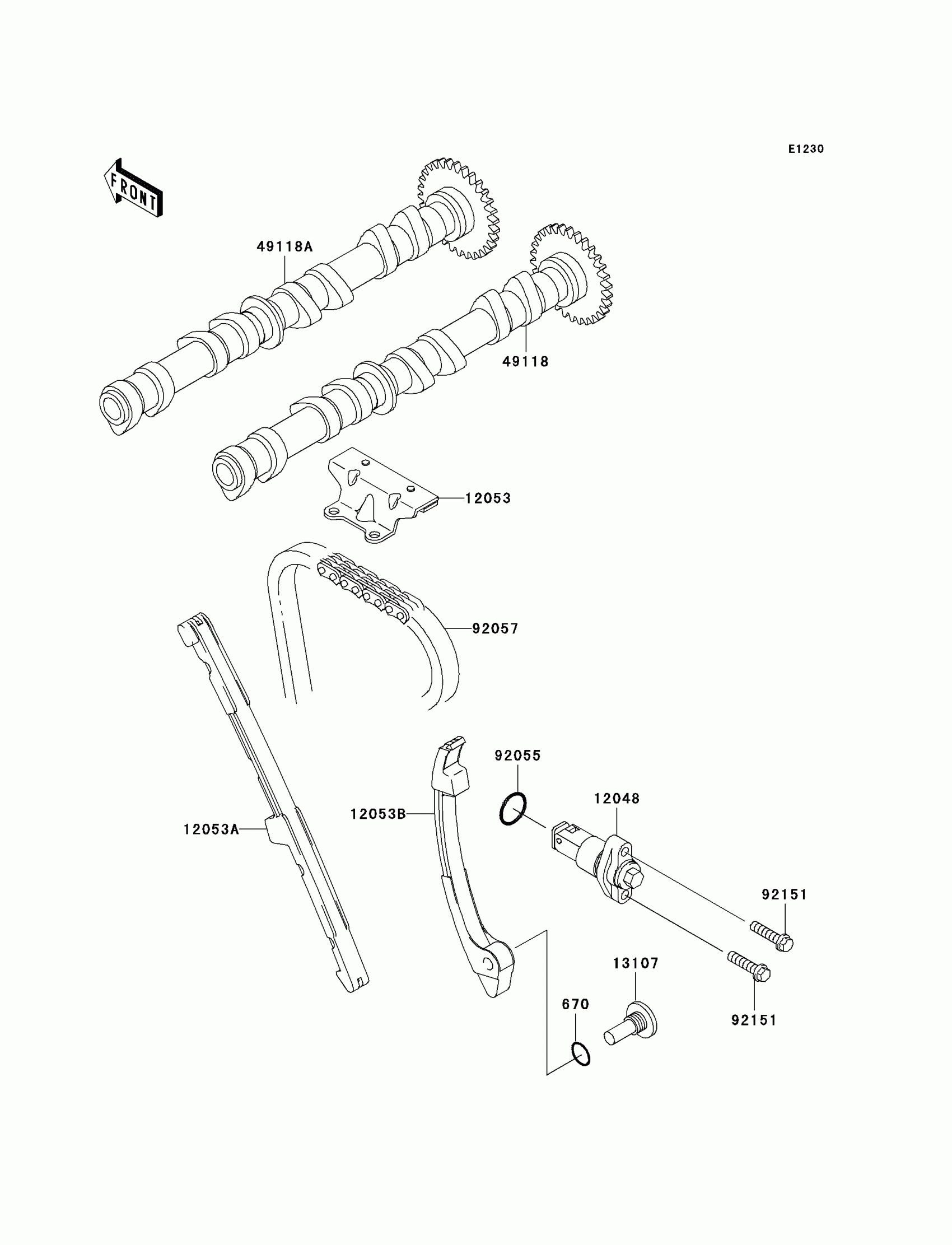 E1230

FRONT

49118A

49118

12053

92057

92055

12048

12053B

12053A

92151

13107

670

92151