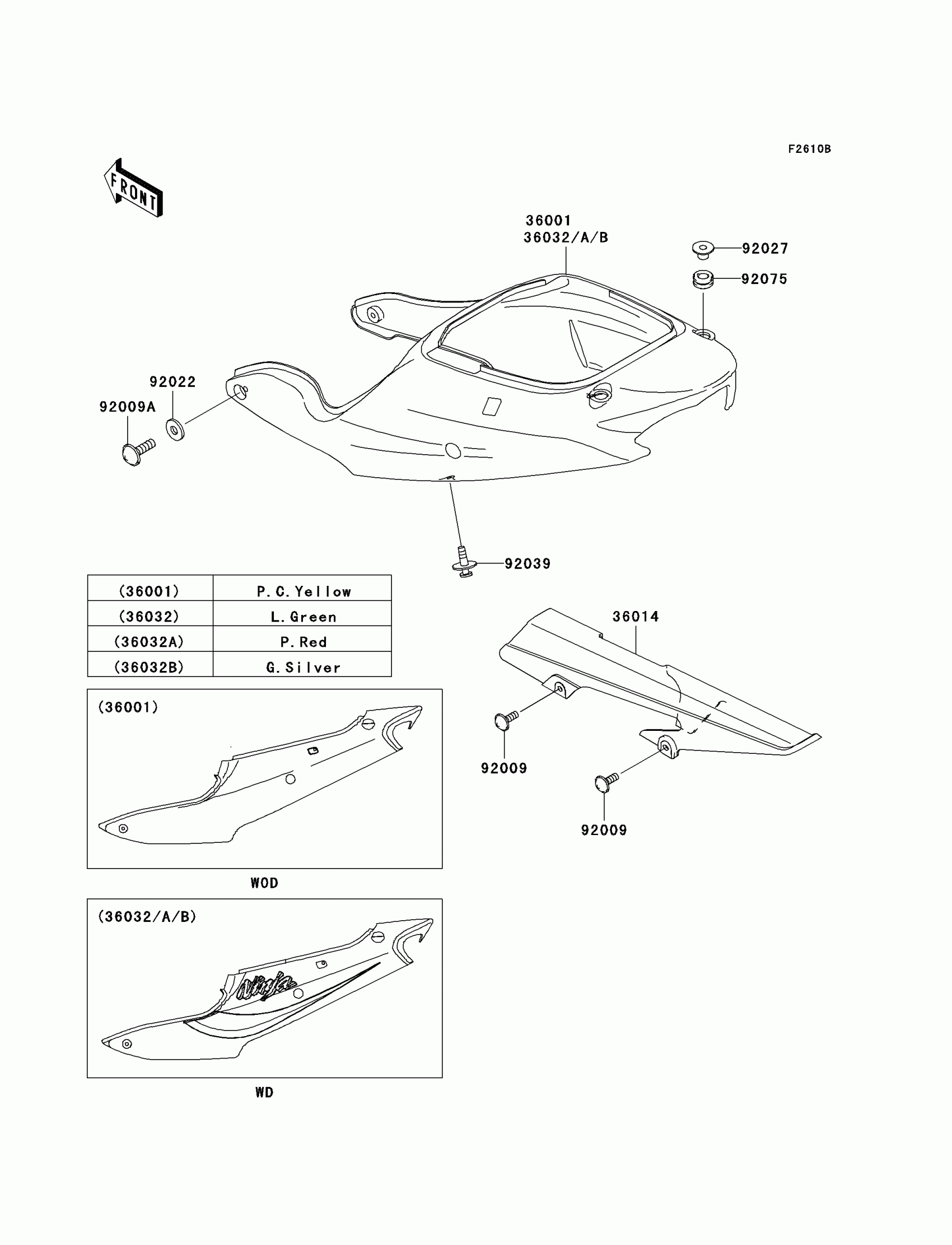 F2610B

FRONT

36001
36032/A/B

92027

92075

92022

92009A

92039

| (36001) | P.C.Yellow |
|---|---|
| (36032) | L.Green |
| (36032A) | P.Red |
| (36032B) | G.Silver |

36014

92009

92009

(36001)

WOD

(36032/A/B)

Ninja

WD