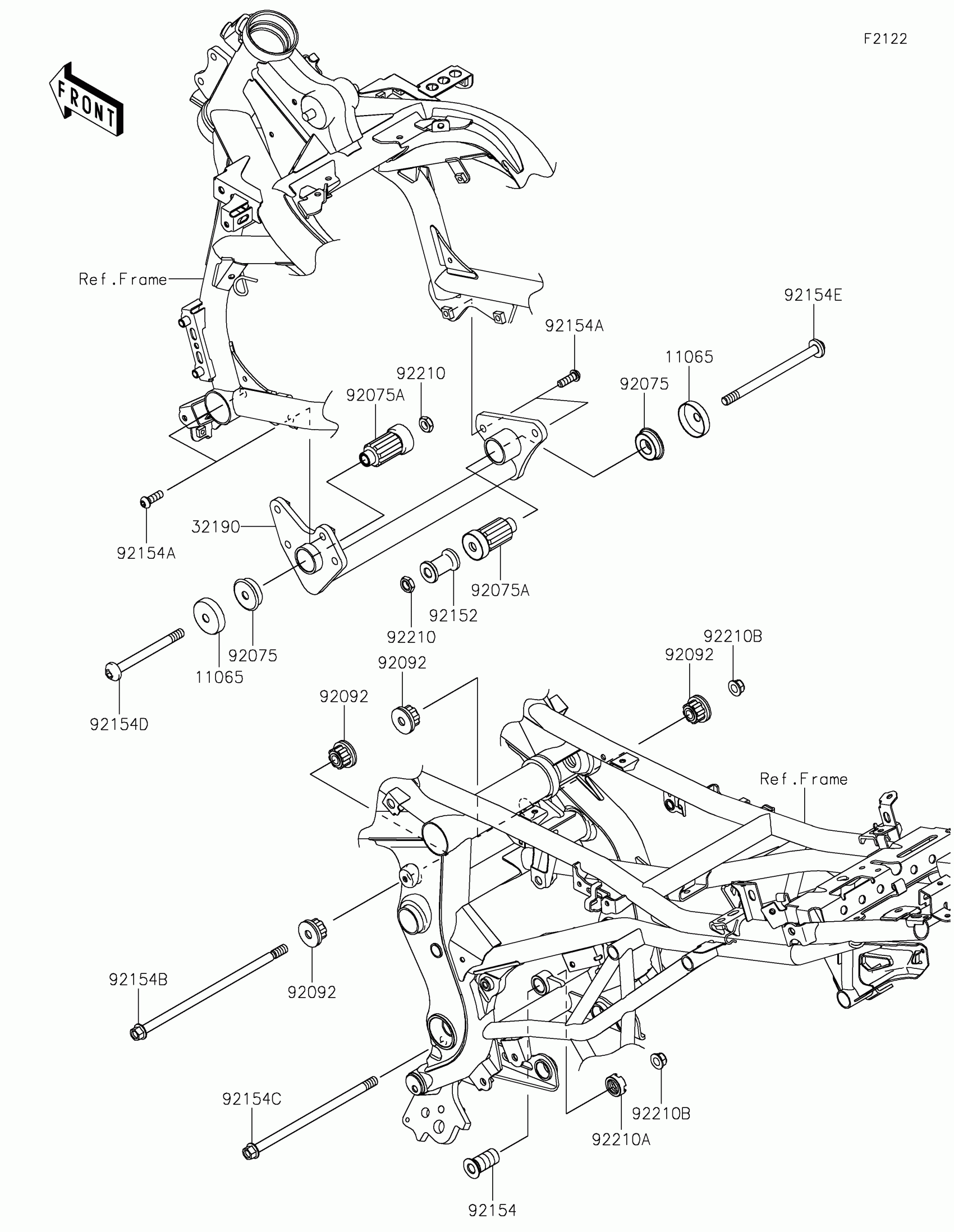 F2122

FRONT

Ref.Frame

92154E

92154A

11065

92210

92075

92075A

92154A

32190

92075A

92152

92210

92075

11065

92154D

92210B

92092

92092

92092

Ref.Frame

92154B

92092

92154C

92210B

92210A

92154