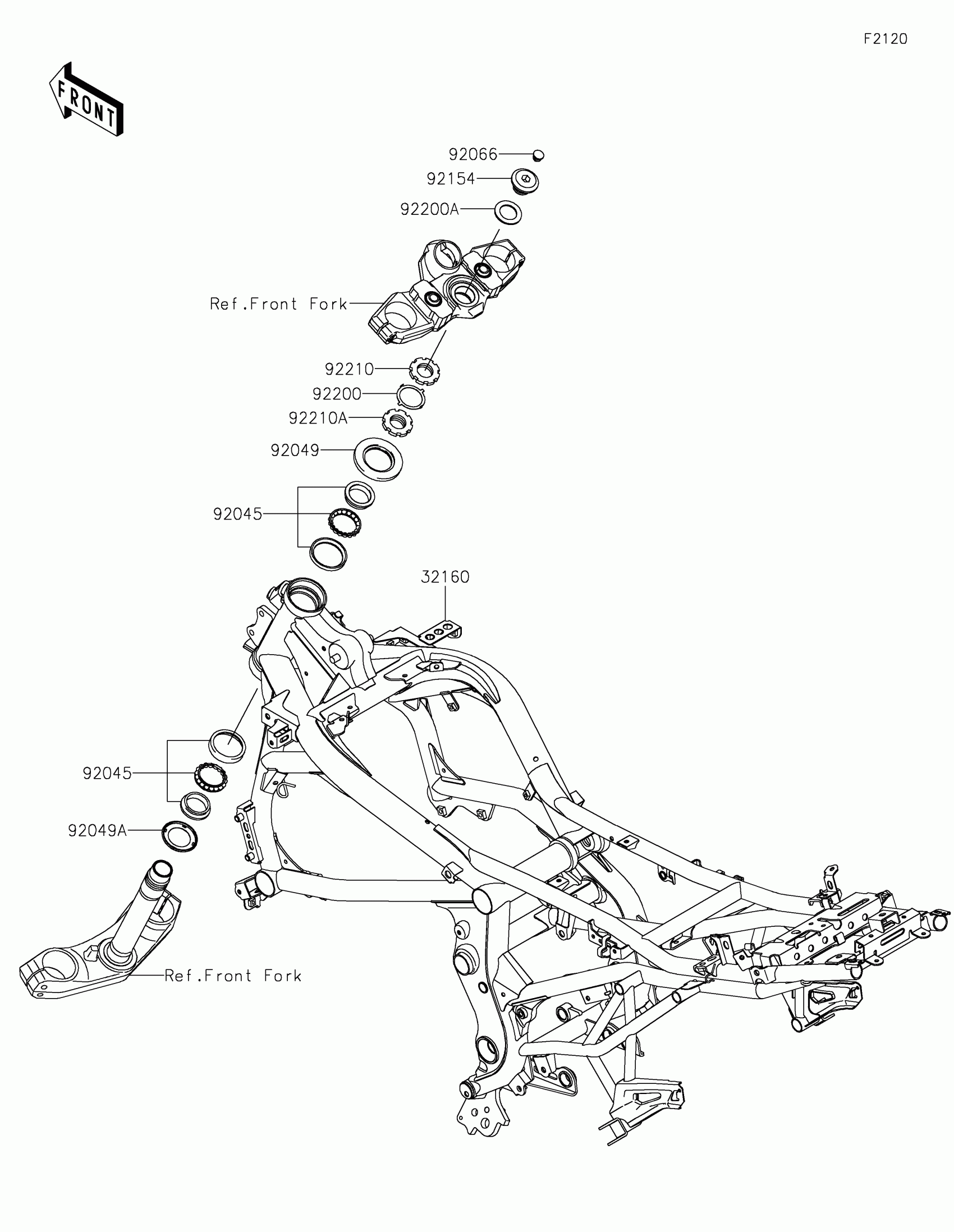 F2120

FRONT

92066
92154
92200A
Ref.Front Fork
92210
92200
92210A
92049
92045
32160
92045
92049A
Ref.Front Fork