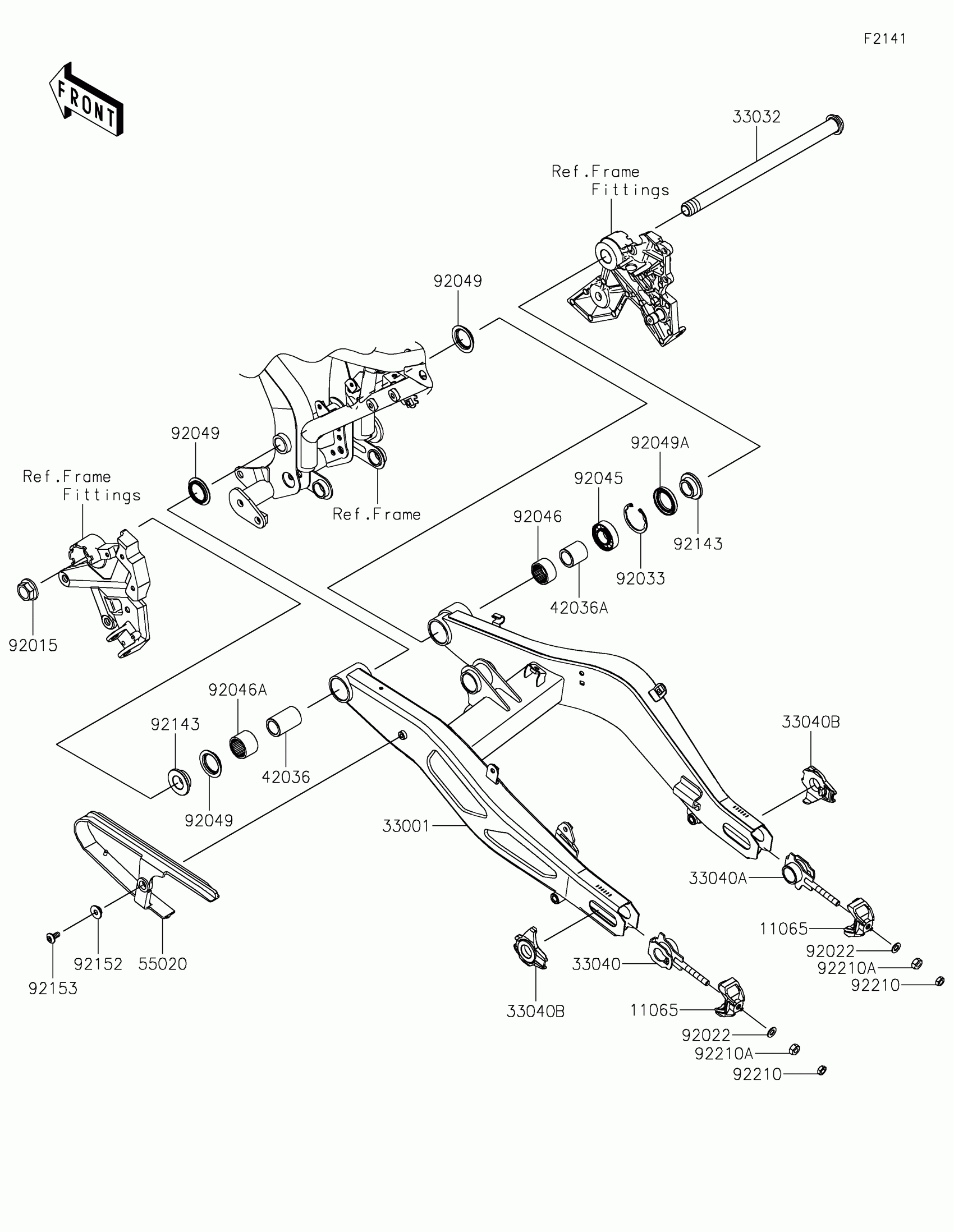 F2141

FRONT

33032

Ref.Frame Fittings

92049

92049

Ref.Frame Fittings

Ref.Frame

92049A

92045

92046

92143

92033

42036A

92015

92046A

92143

42036

92049

33040B

33001

33040A

11065

92022

92210A

92210

92152

55020

92153

33040

33040B

11065

92022

92210A

92210