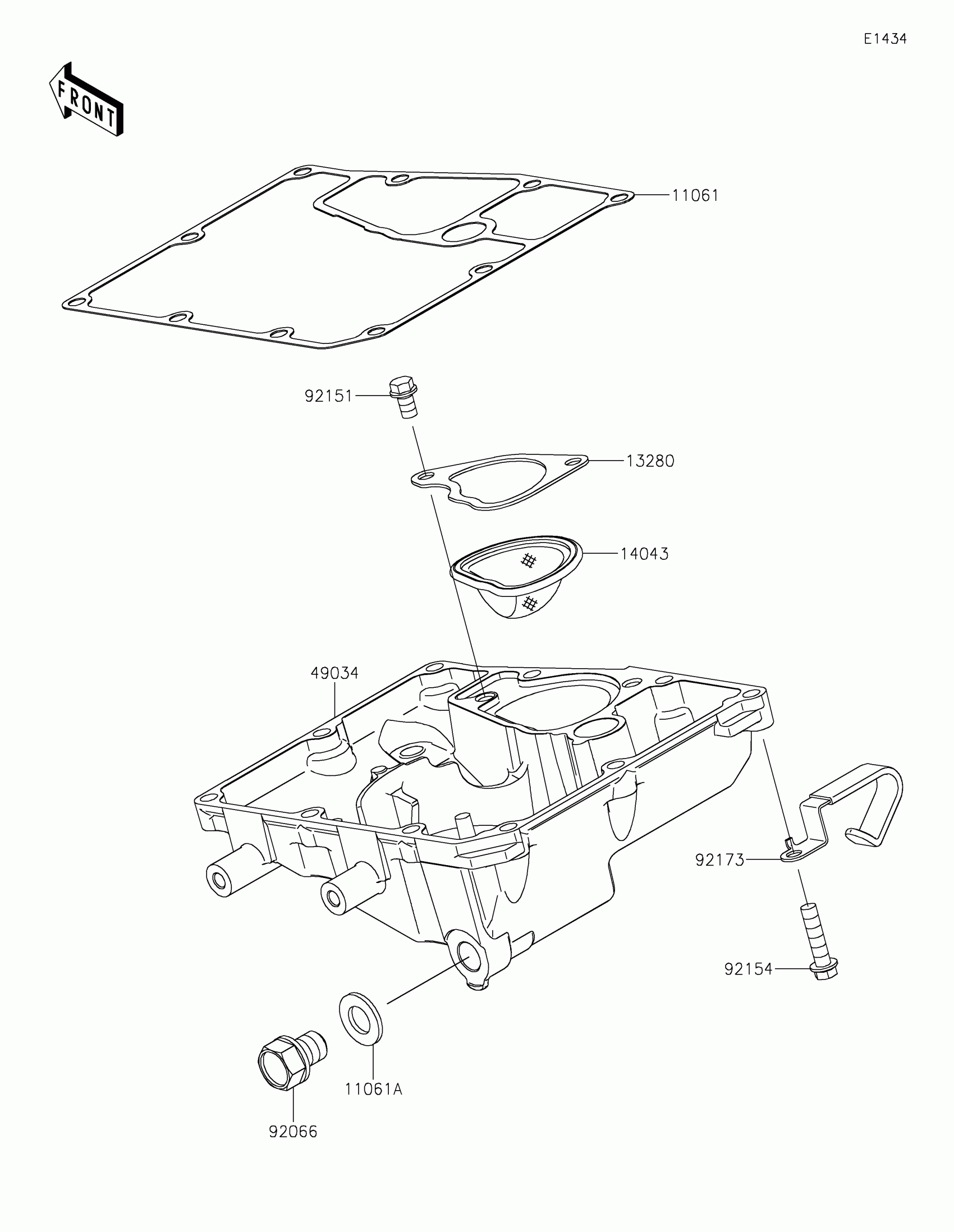 E1434

FRONT

11061

92151

13280

14043

49034

92173

92154

11061A

92066