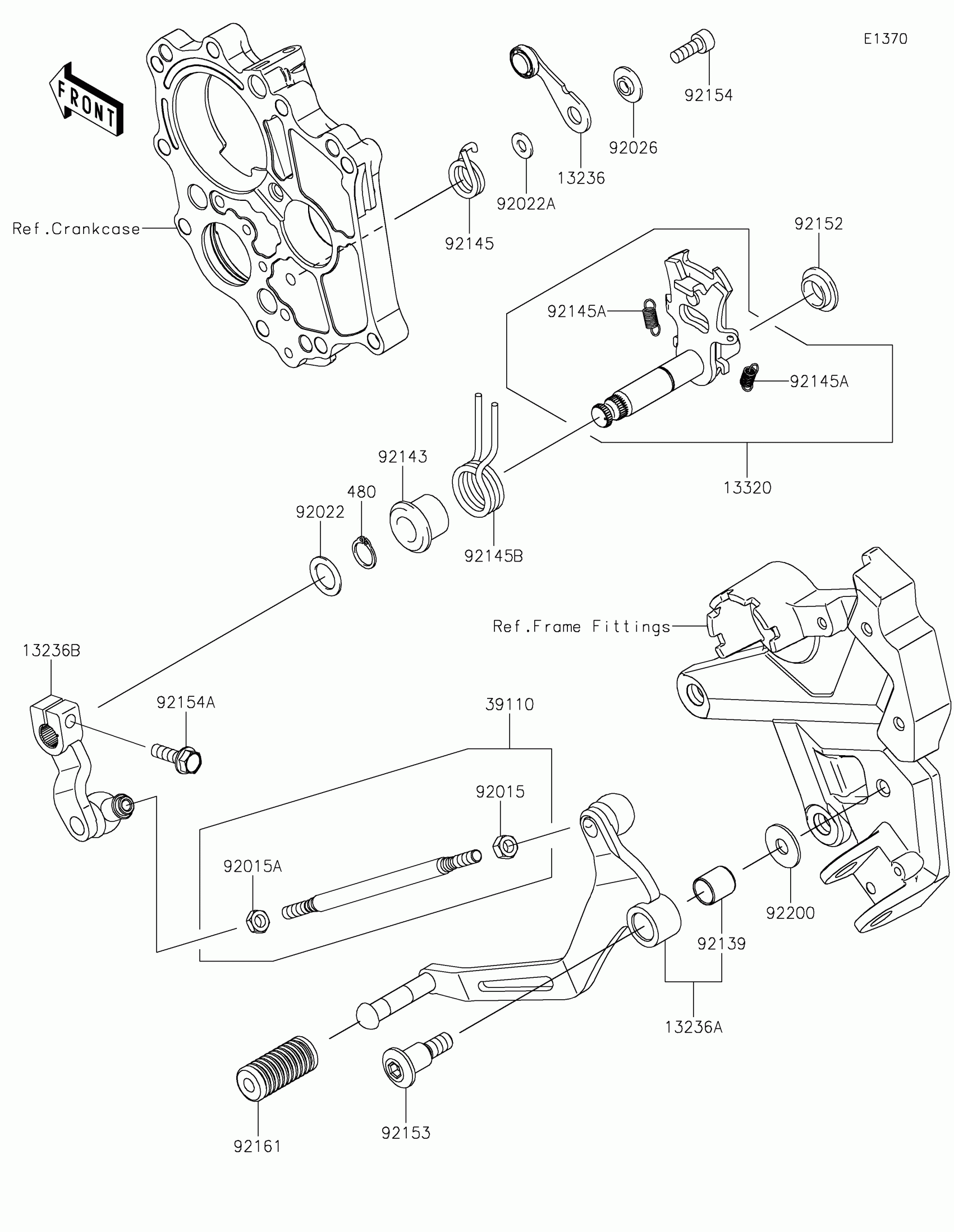 E1370

FRONT

92154

92026

13236

92022A

92145

Ref.Crankcase

92152

92145A

92145A

13320

92143

480

92022

92145B

Ref.Frame Fittings

13236B

92154A

39110

92015

92015A

92200

92139

13236A

92153

92161