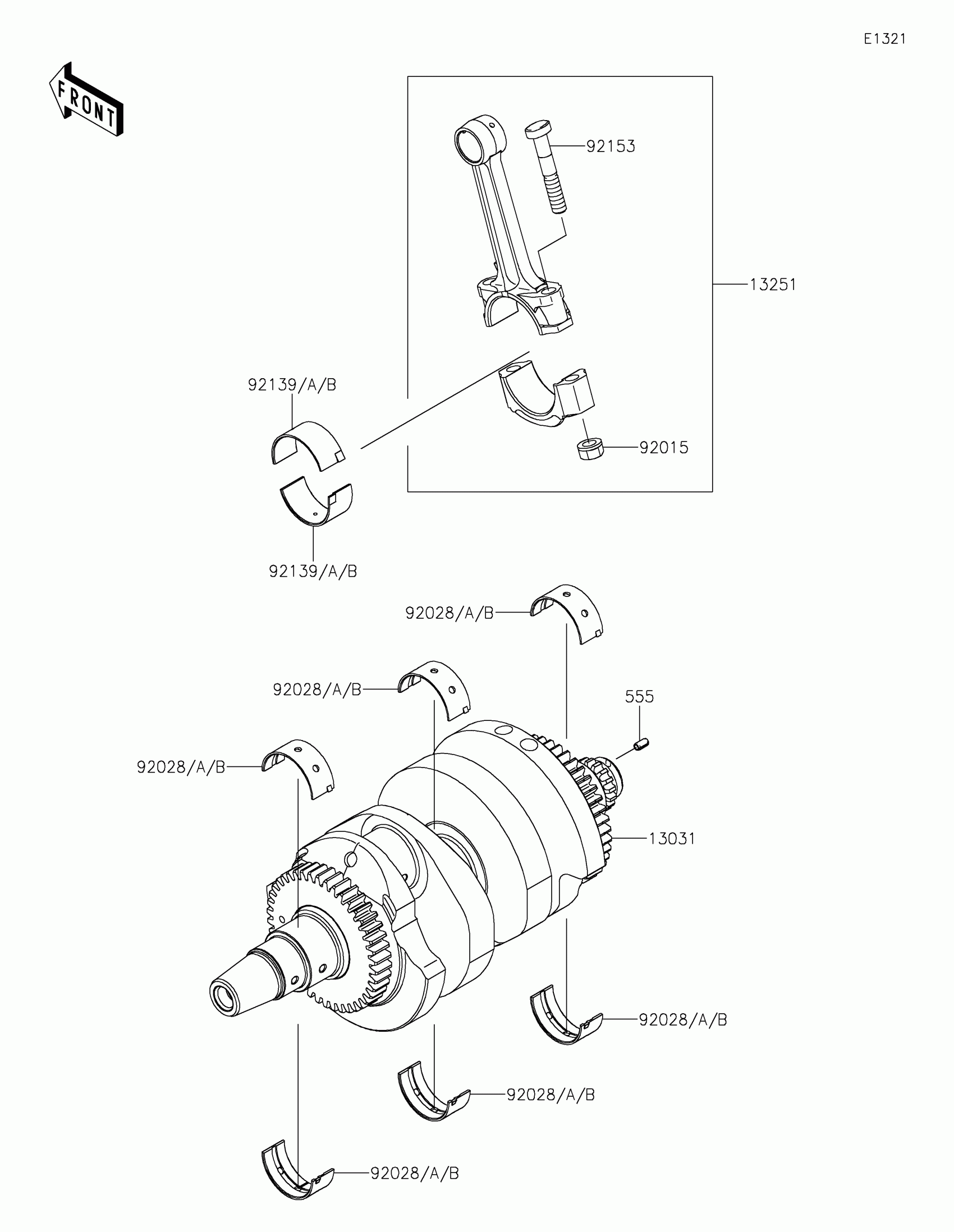 E1321

FRONT

92153

13251

92139/A/B

92015

92139/A/B

92028/A/B

92028/A/B

555

92028/A/B

13031

92028/A/B

92028/A/B

92028/A/B