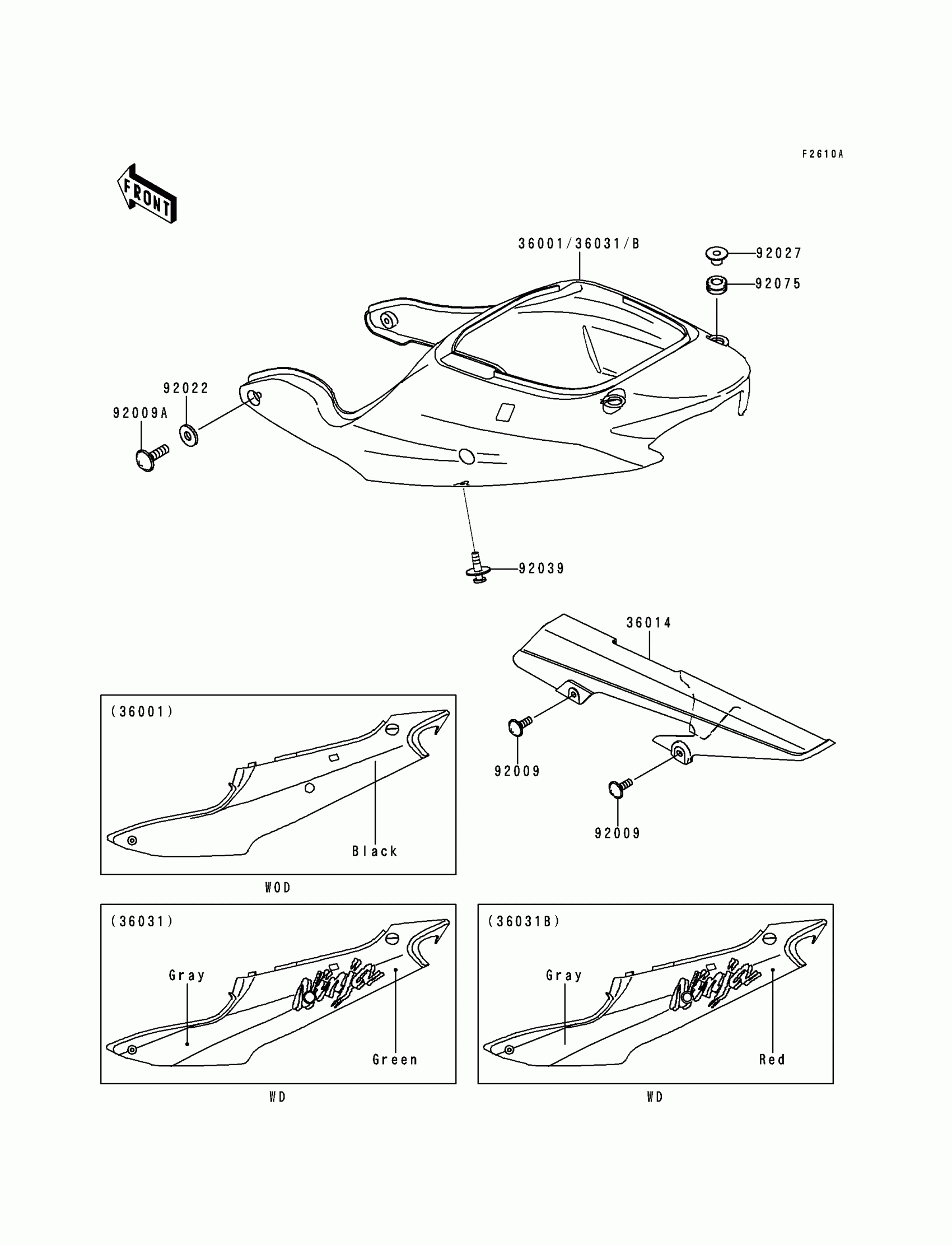 F2610A

FRONT

36001/36031/B

92027

92075

92022

92009A

92039

36014

92009

92009

(36001)

Black

WOD

(36031)

Gray

Ninja

Green

WD

(36031B)

Gray

Ninja

Red

WD