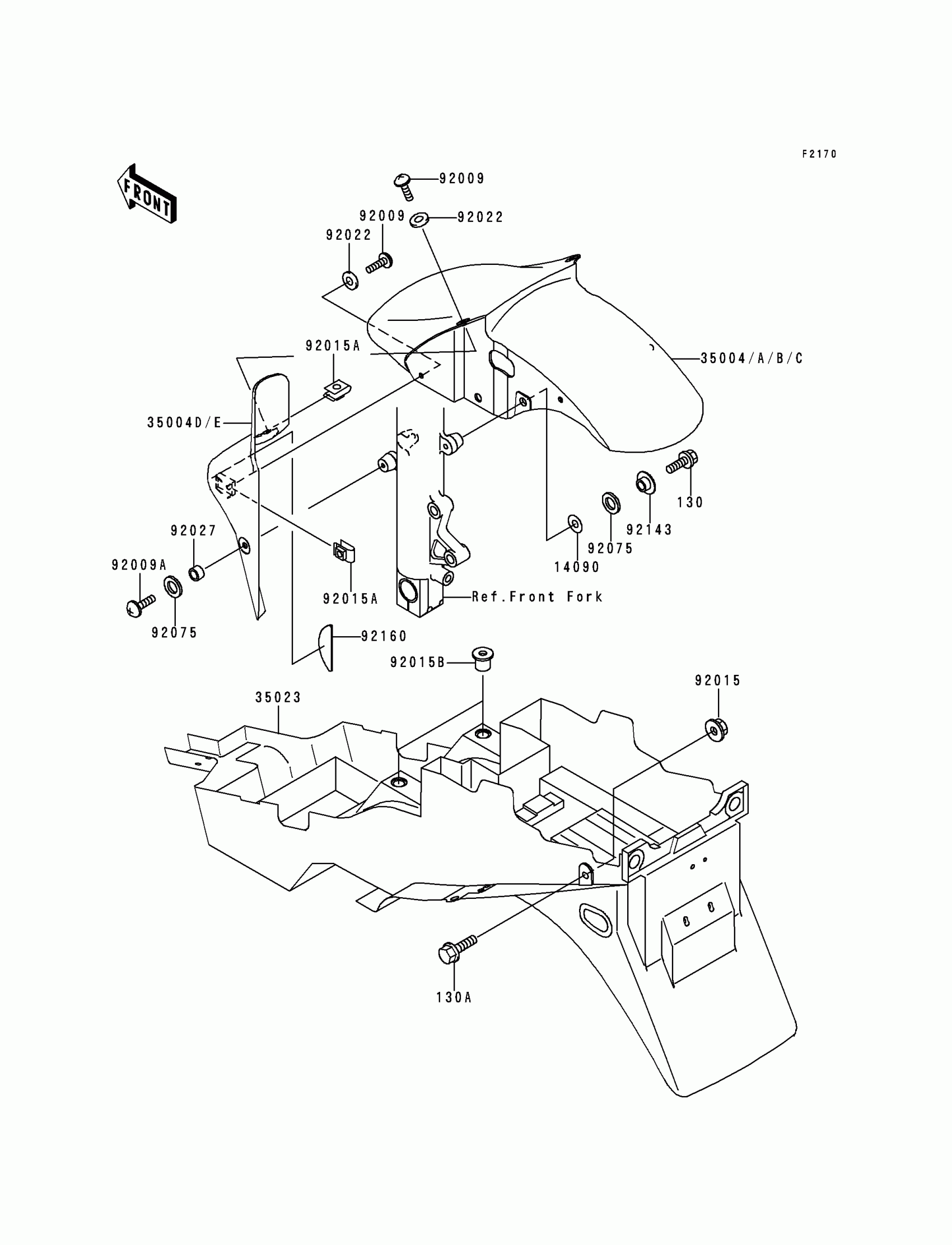 F2170

FRONT

92009
92009
92022
92022
92015A
35004/A/B/C
35004D/E
130
92143
92075
14090
92027
92009A
92075
92015A
Ref.Front Fork
92160
92015B
92015
35023
130A