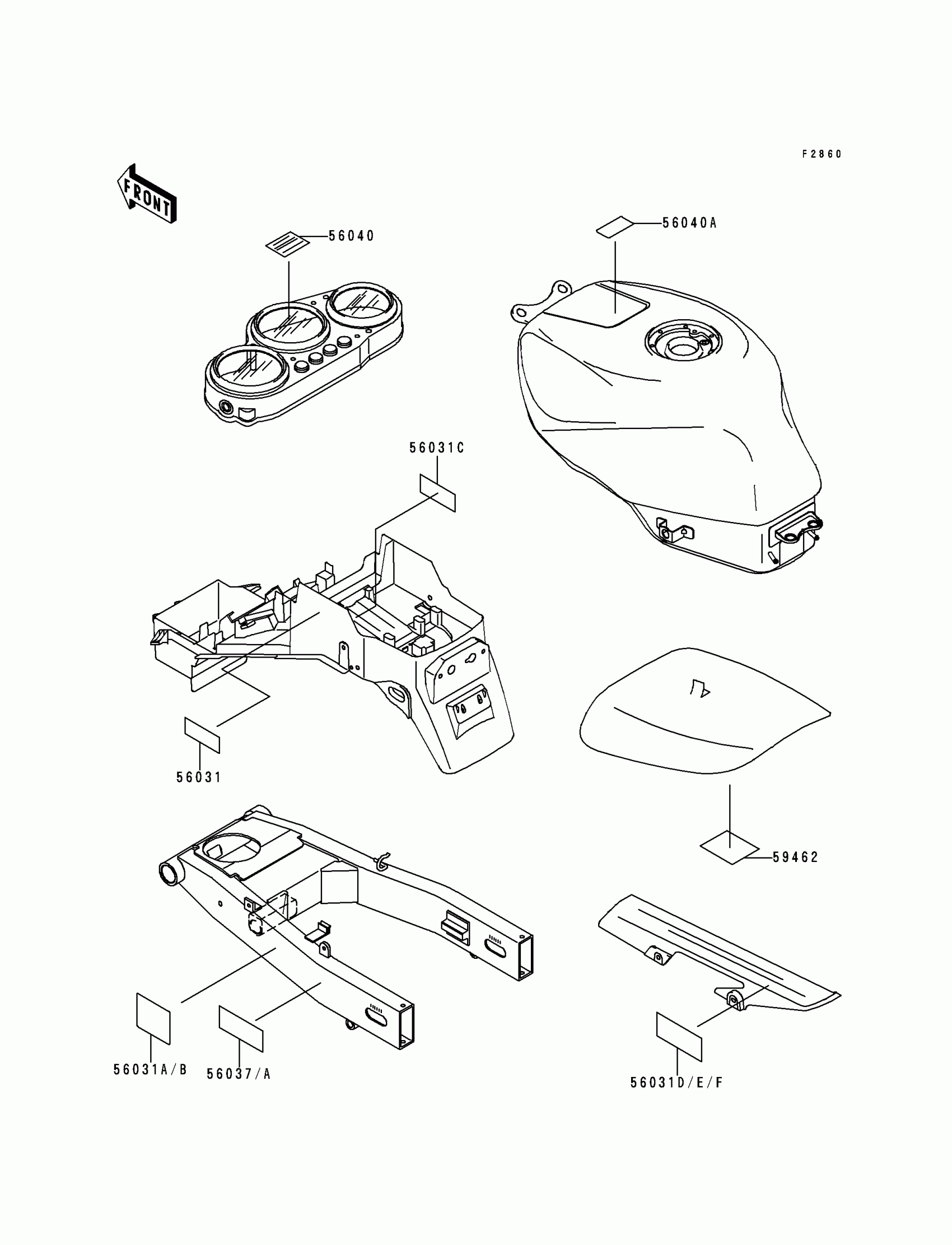 F2860

FRONT

56040

56040A

56031C

56031

59462

56031A/B

56037/A

56031D/E/F