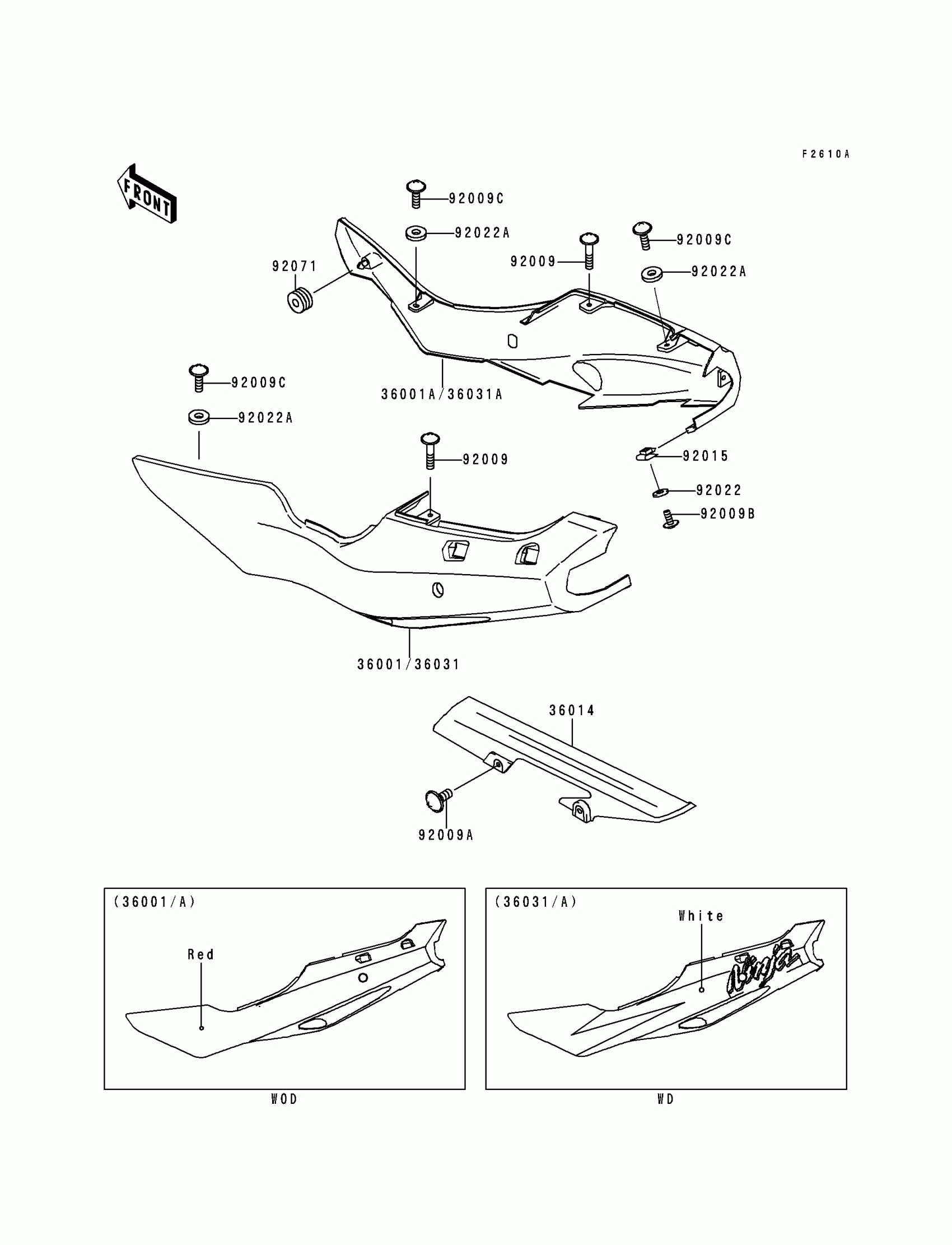 F2610A

FRONT

92009C

92022A

92071

92009

92009C

92022A

36001A/36031A

92009C

92022A

92009

92015

92022

92009B

36001/36031

36014

92009A

(36001/A)

Red

WOD

(36031/A)

White

Ninja

WD