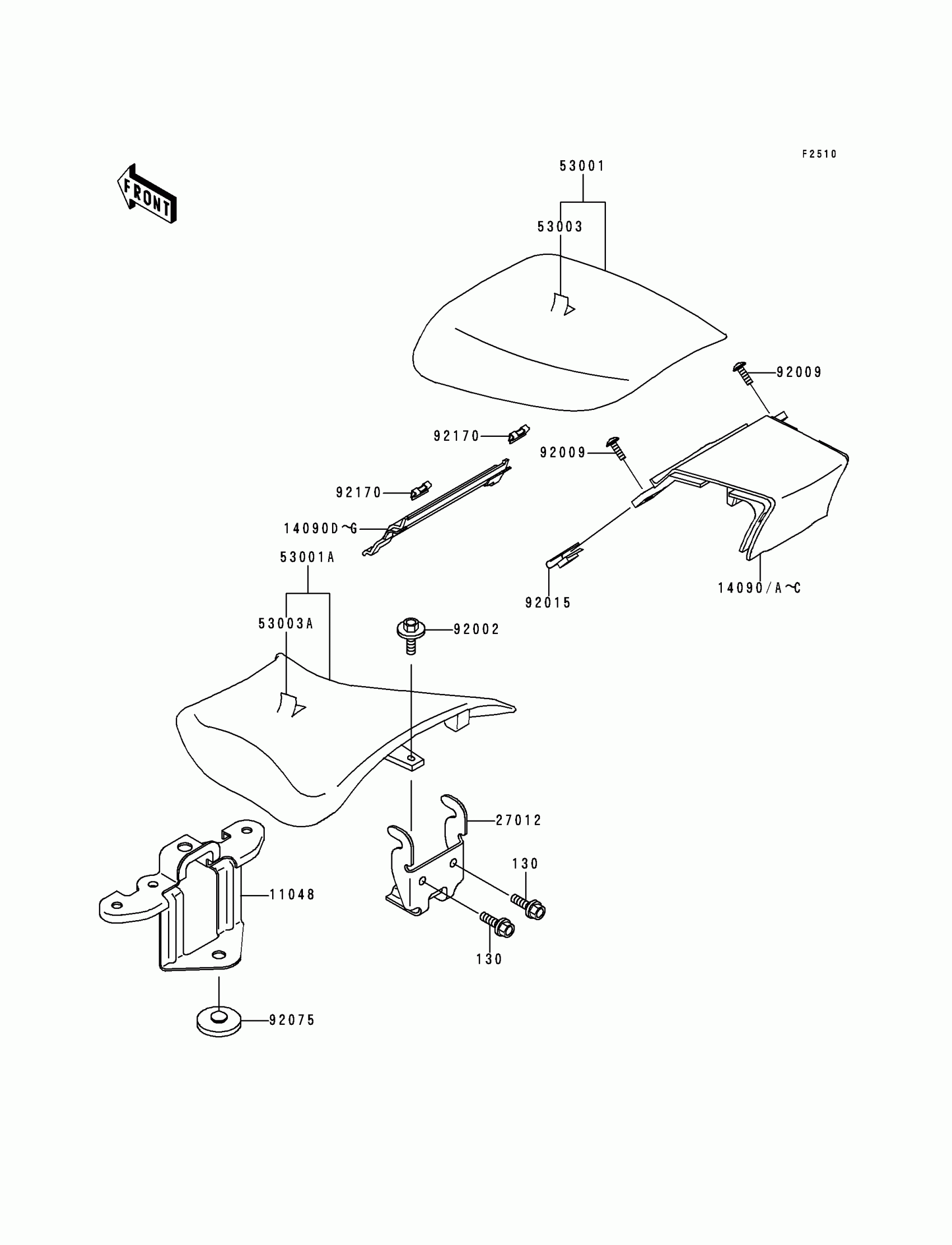 F2510

FRONT

53001

53003

92009

92170

92009

92170

14090D~G

53001A

92015

14090/A~C

53003A

92002

27012

130

11048

130

92075