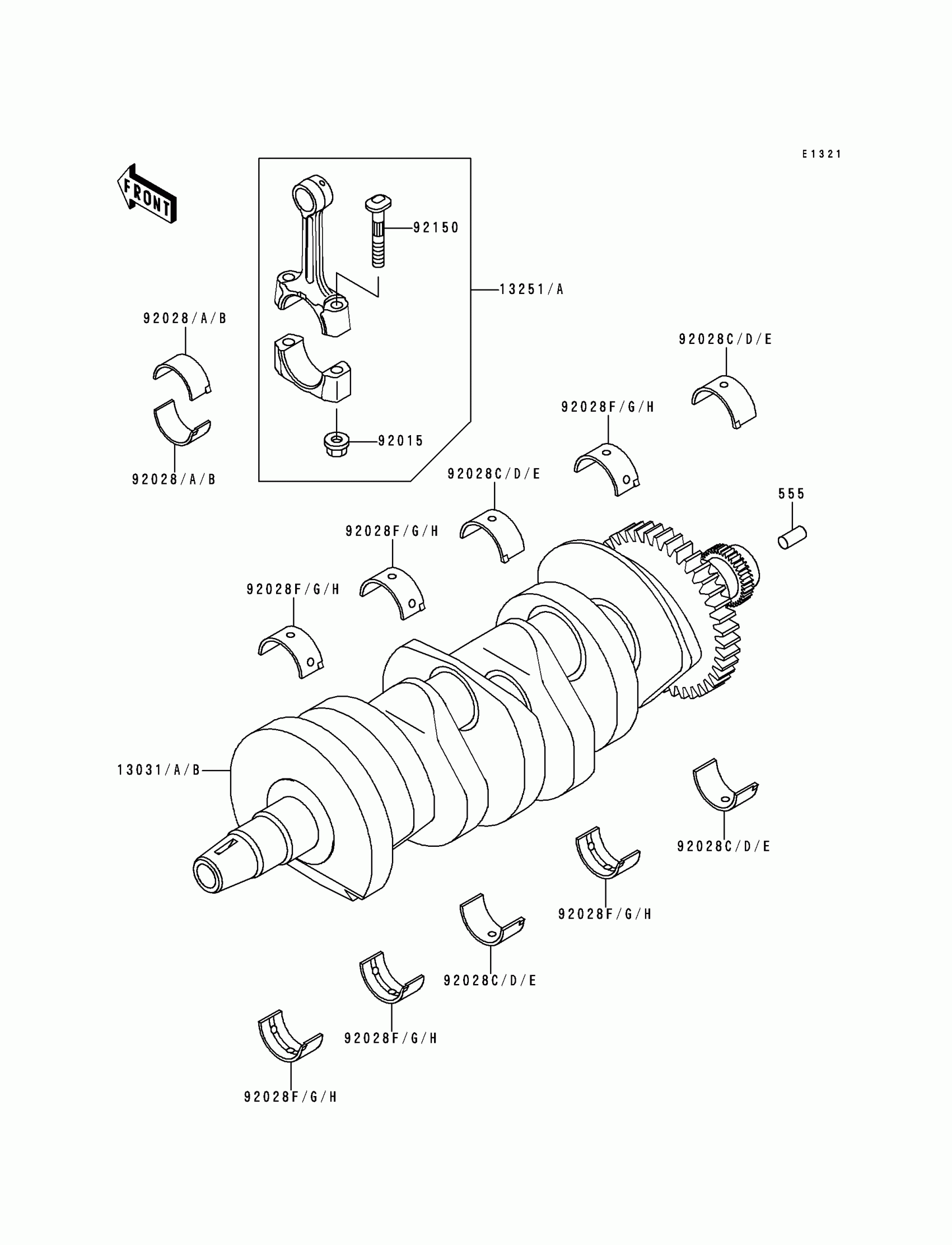 E1321

FRONT

92150

13251/A

92028/A/B

92028/A/B

92015

92028C/D/E

92028F/G/H

92028C/D/E

555

92028F/G/H

92028F/G/H

13031/A/B

92028C/D/E

92028F/G/H

92028C/D/E

92028F/G/H

92028F/G/H