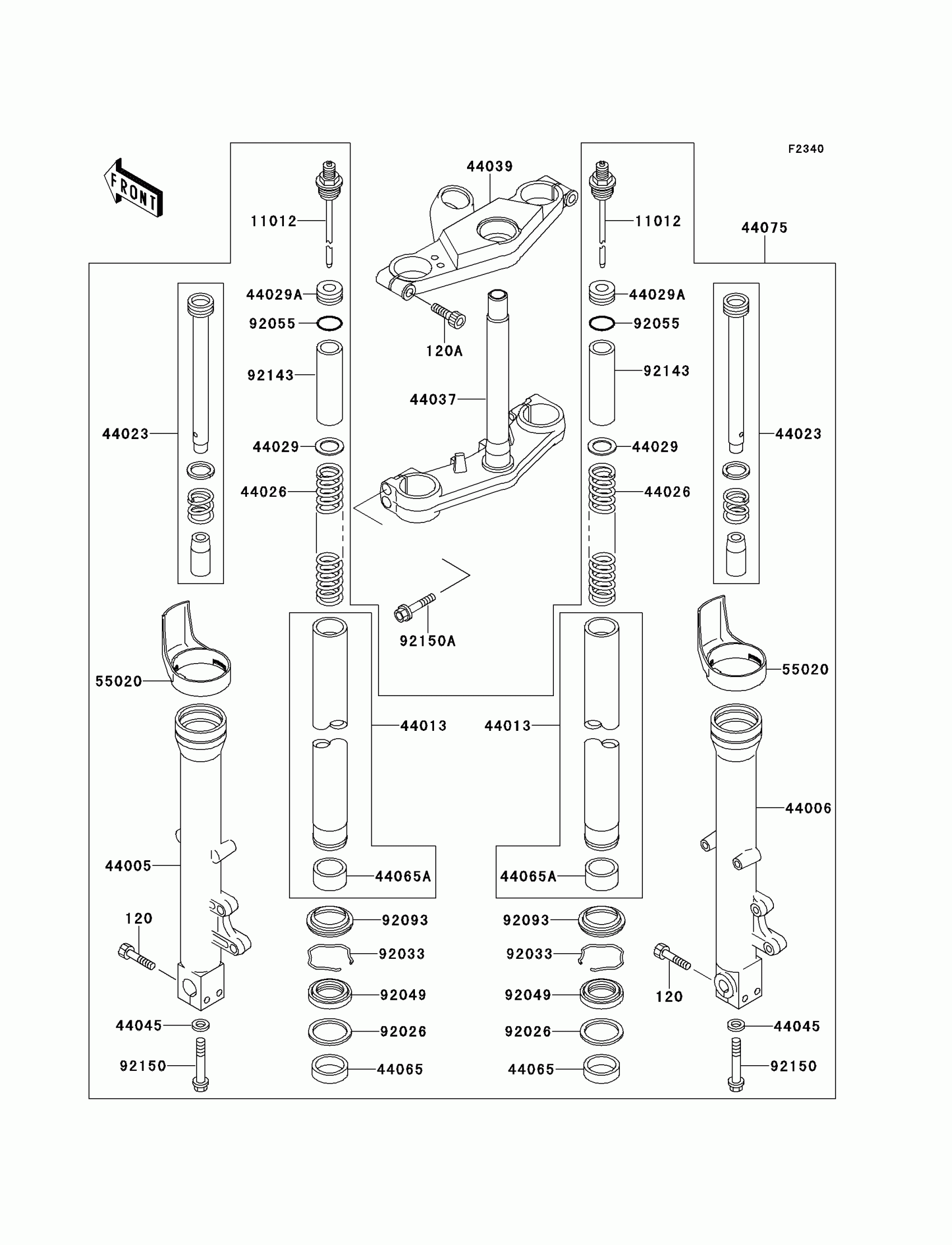 F2340

FRONT

44039

11012

11012

44075

44029A

44029A

92055

92055

120A

92143

92143

44037

44023

44023

44029

44029

44026

44026

92150A

55020

55020

44013

44013

44006

44005

44065A

44065A

120

92093

92093

92033

92033

120

92049

92049

44045

44045

92026

92026

92150

92150

44065

44065