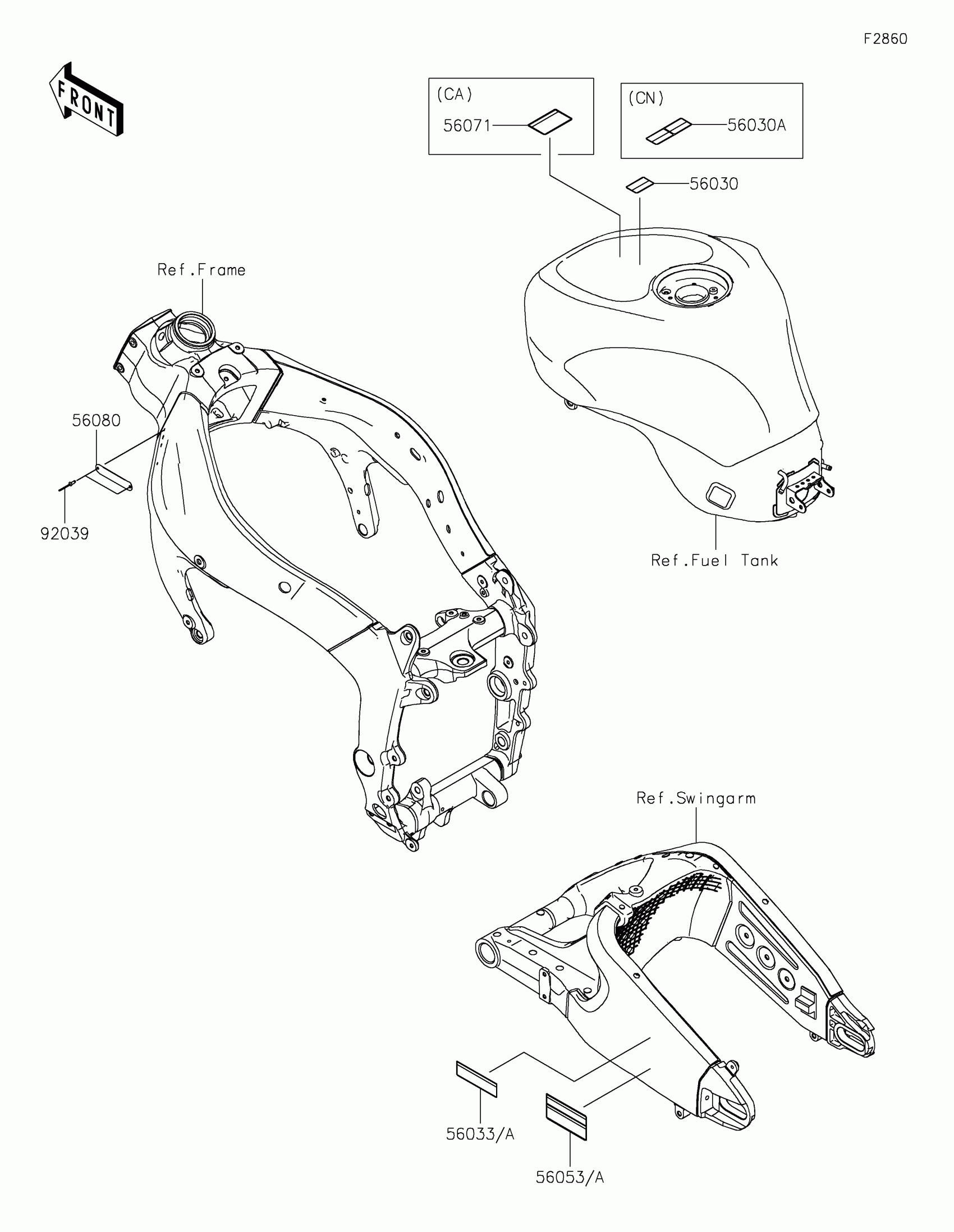 F2860

FRONT

(CA)
56071

(CN)
56030A

56030

Ref.Frame

56080

92039

Ref.Fuel Tank

Ref.Swingarm

56033/A

56053/A