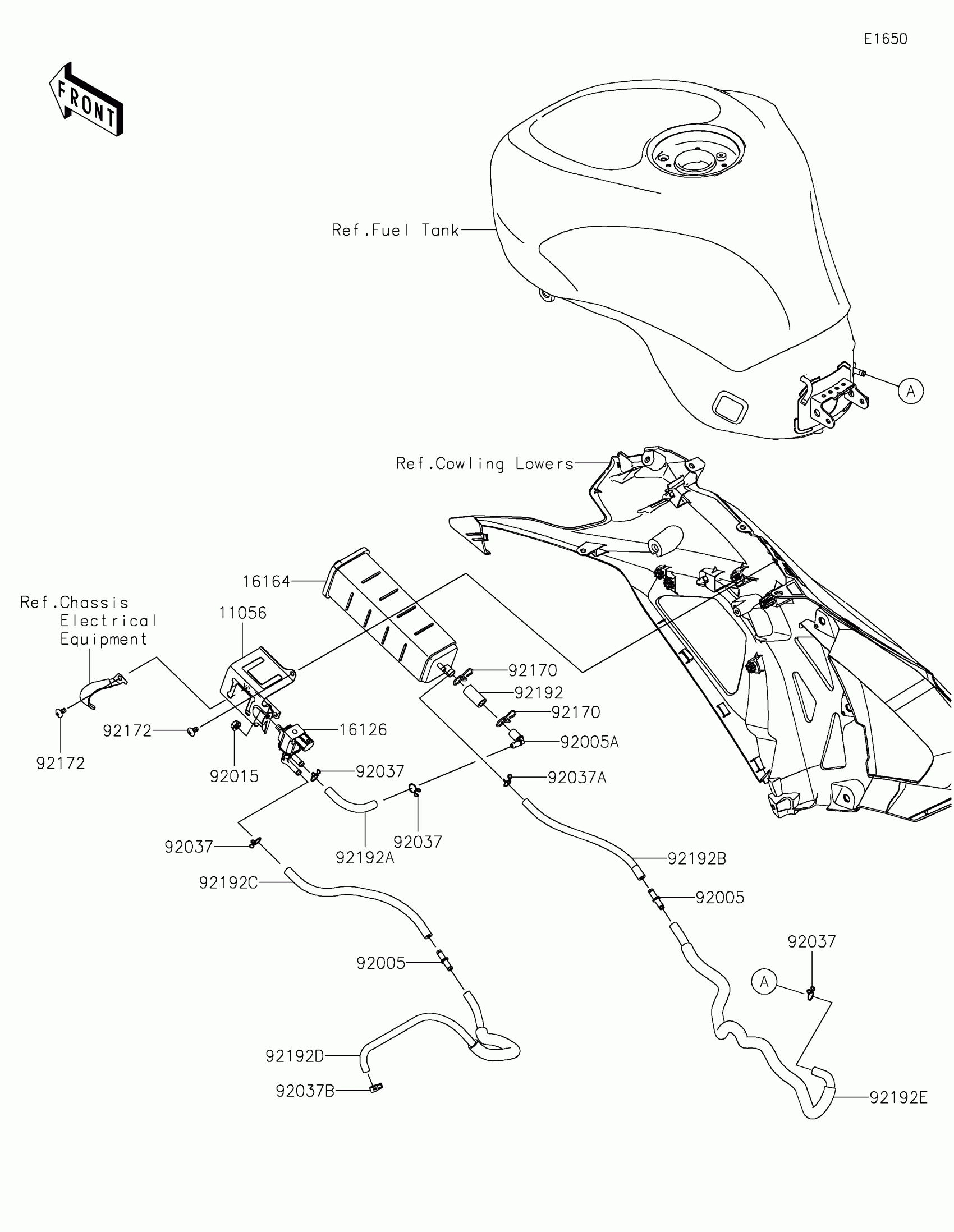 E1650

FRONT

Ref.Fuel Tank

A

Ref.Cowling Lowers

16164

Ref.Chassis Electrical Equipment

11056

92170

92192

92170

92172

16126

92005A

92172

92015

92037

92037A

92037

92037

92192A

92192B

92192C

92005

92037

92005

A

92192D

92037B

92192E