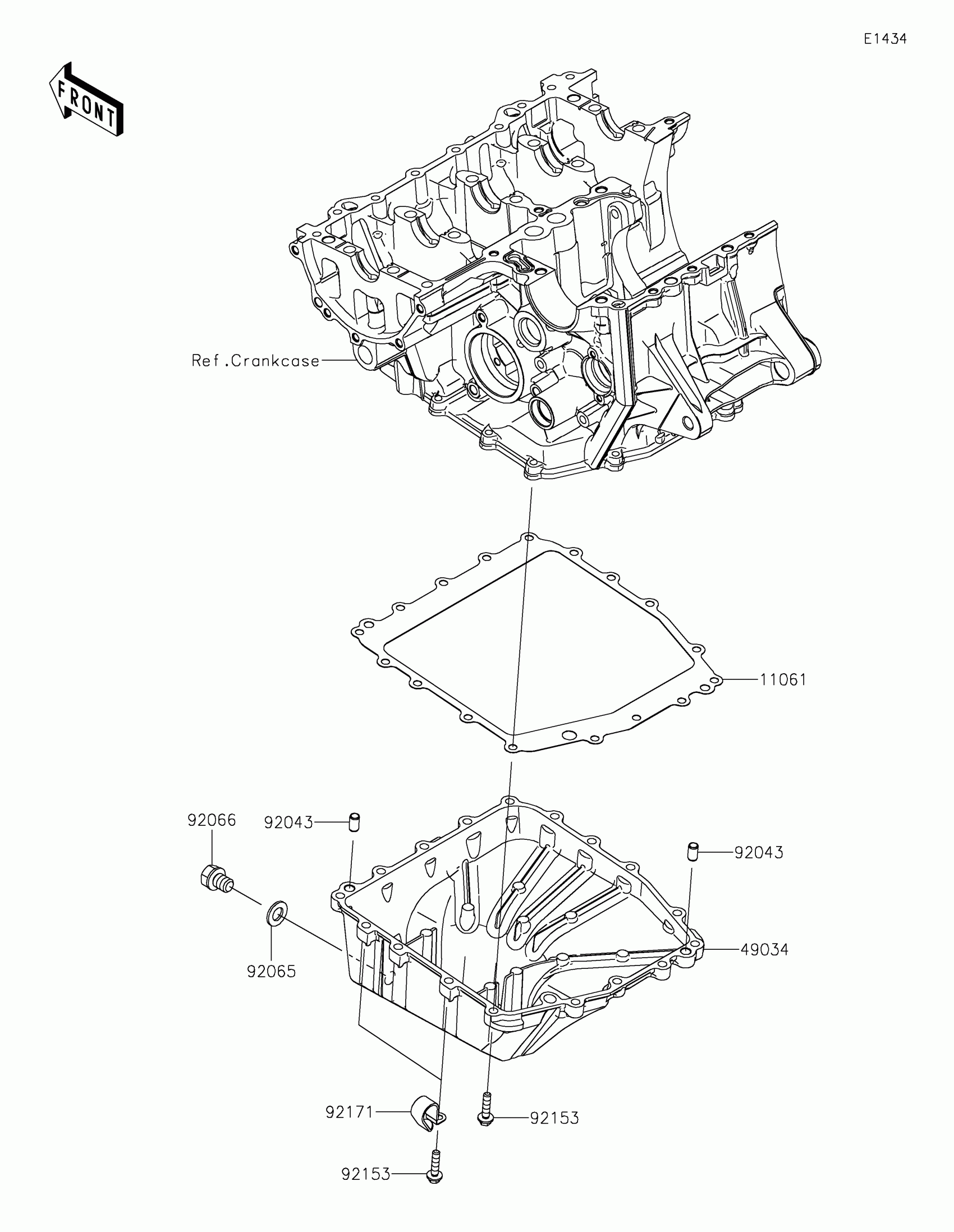 E1434

FRONT

Ref.Crankcase

11061

92066

92043

92043

92065

49034

92171

92153

92153