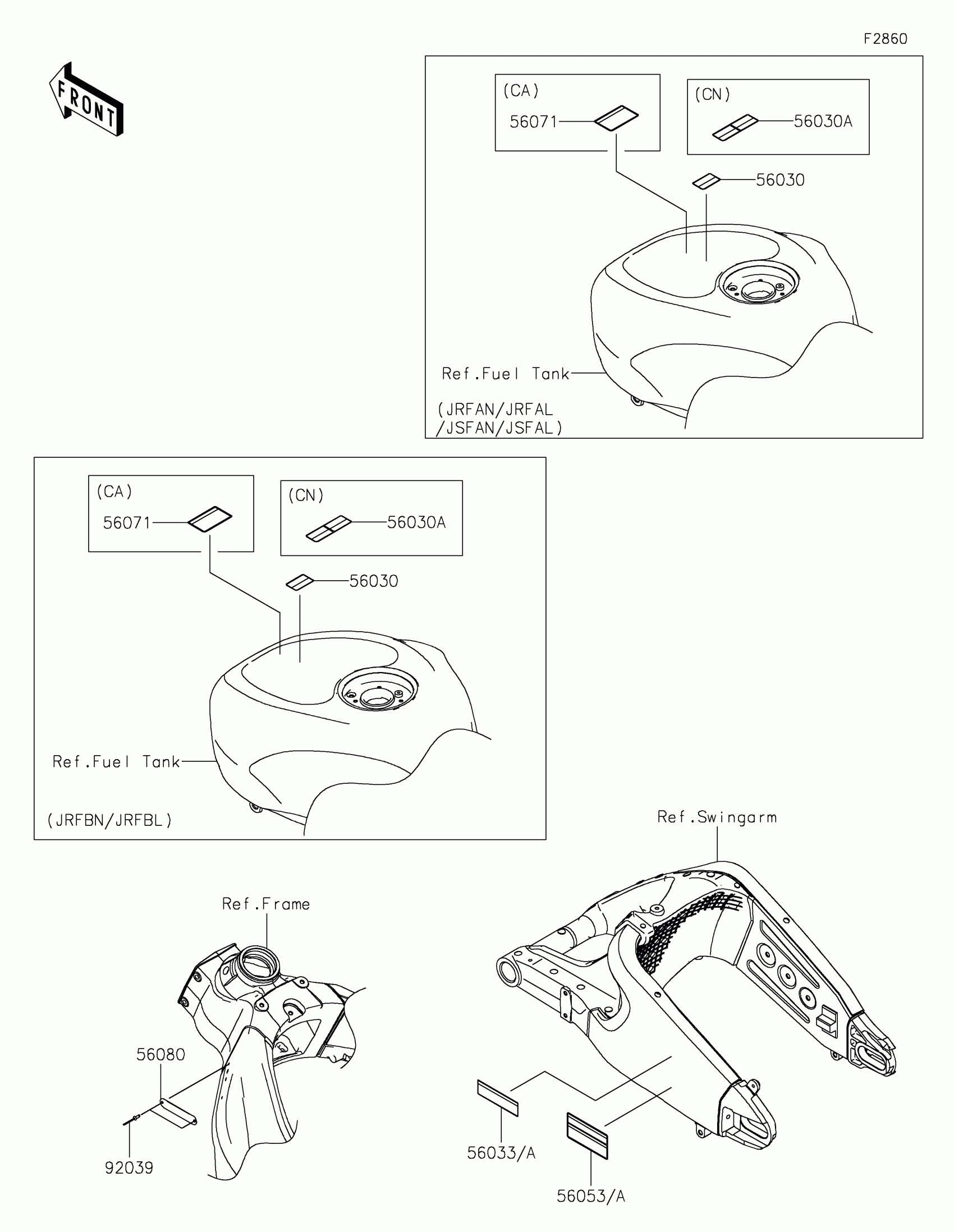 F2860

FRONT

(CA)
56071

(CN)
56030A

56030

Ref.Fuel Tank

(JRFAN/JRFAL
/JSFAN/JSFAL)

(CA)
56071

(CN)
56030A

56030

Ref.Fuel Tank

(JRFBN/JRFBL)

Ref.Swingarm

Ref.Frame

56080

92039

56033/A

56053/A