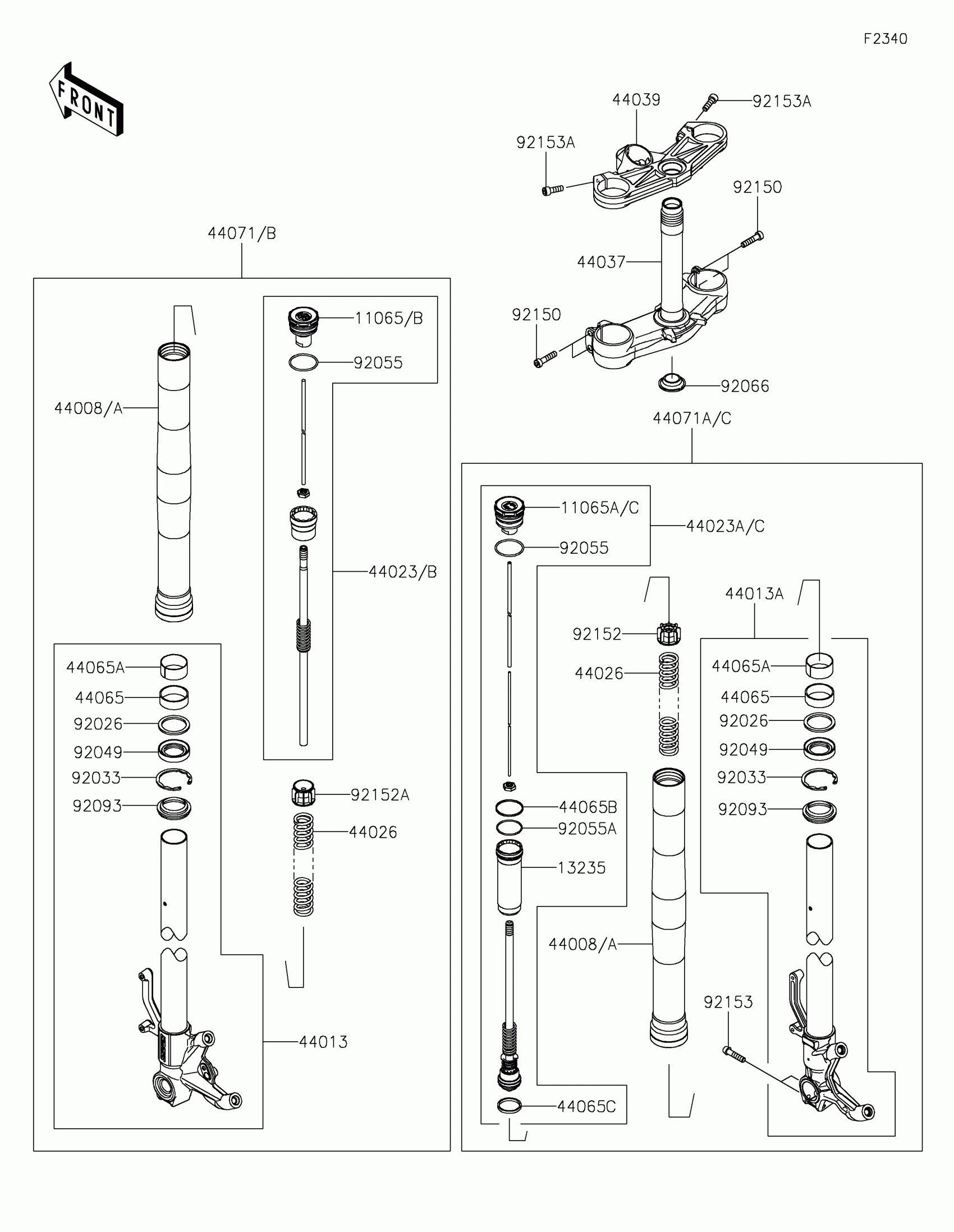 F2340

FRONT

44039
92153A
92153A
92150
44037
92150
92066

44071/B
11065/B
92055
44008/A
44023/B
44065A
44065
92026
92049
92033
92093
92152A
44026
44013

44071A/C
11065A/C
44023A/C
92055
44013A
92152
44026
44065A
44065
92026
92049
92033
92093
44065B
92055A
13235
44008/A
92153
44065C