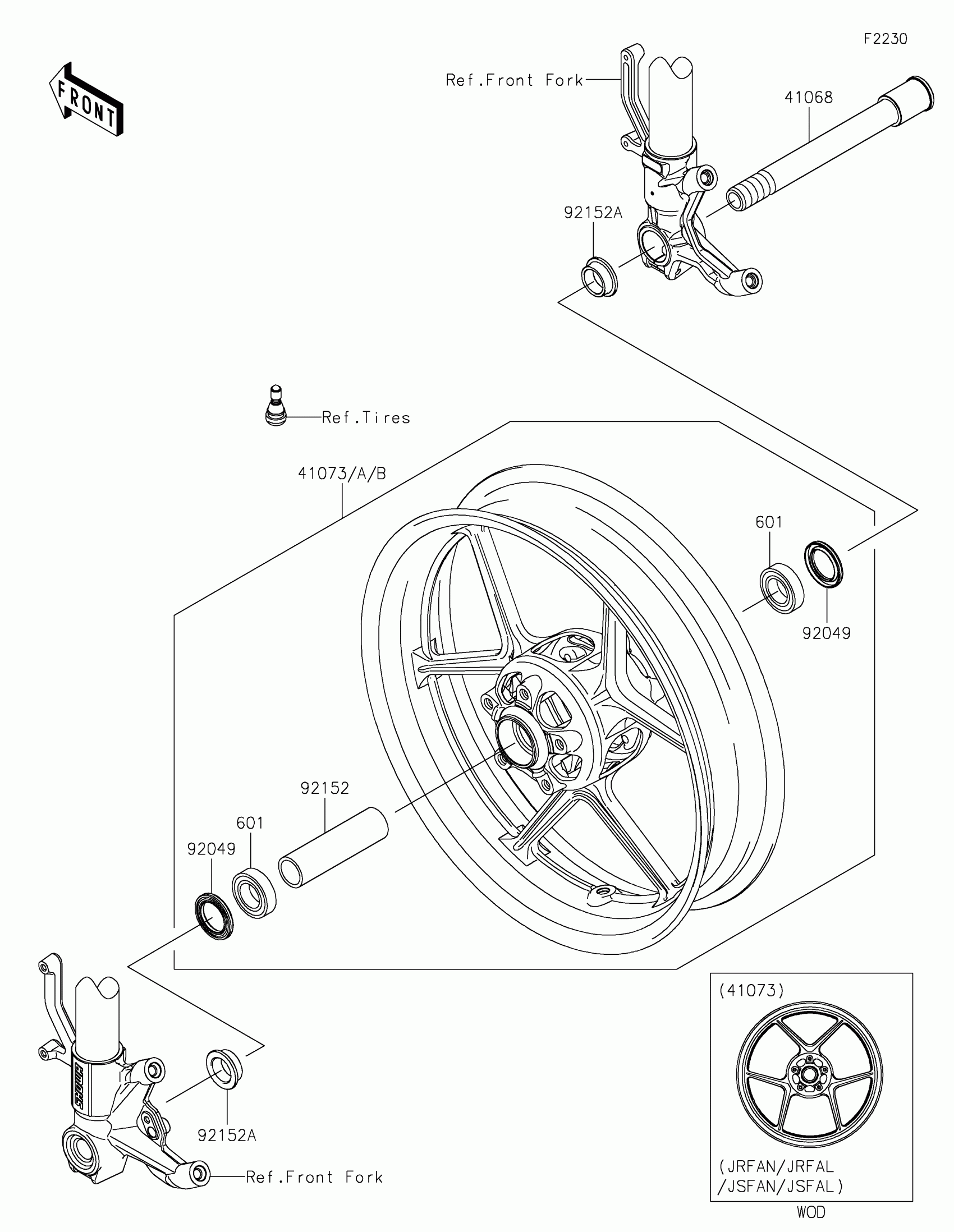 F2230

FRONT

Ref.Front Fork

41068

92152A

Ref.Tires

41073/A/B

601

92049

92152

601

92049

92152A

Ref.Front Fork

(41073)

(JRFAN/JRFAL
/JSFAN/JSFAL)

WOD