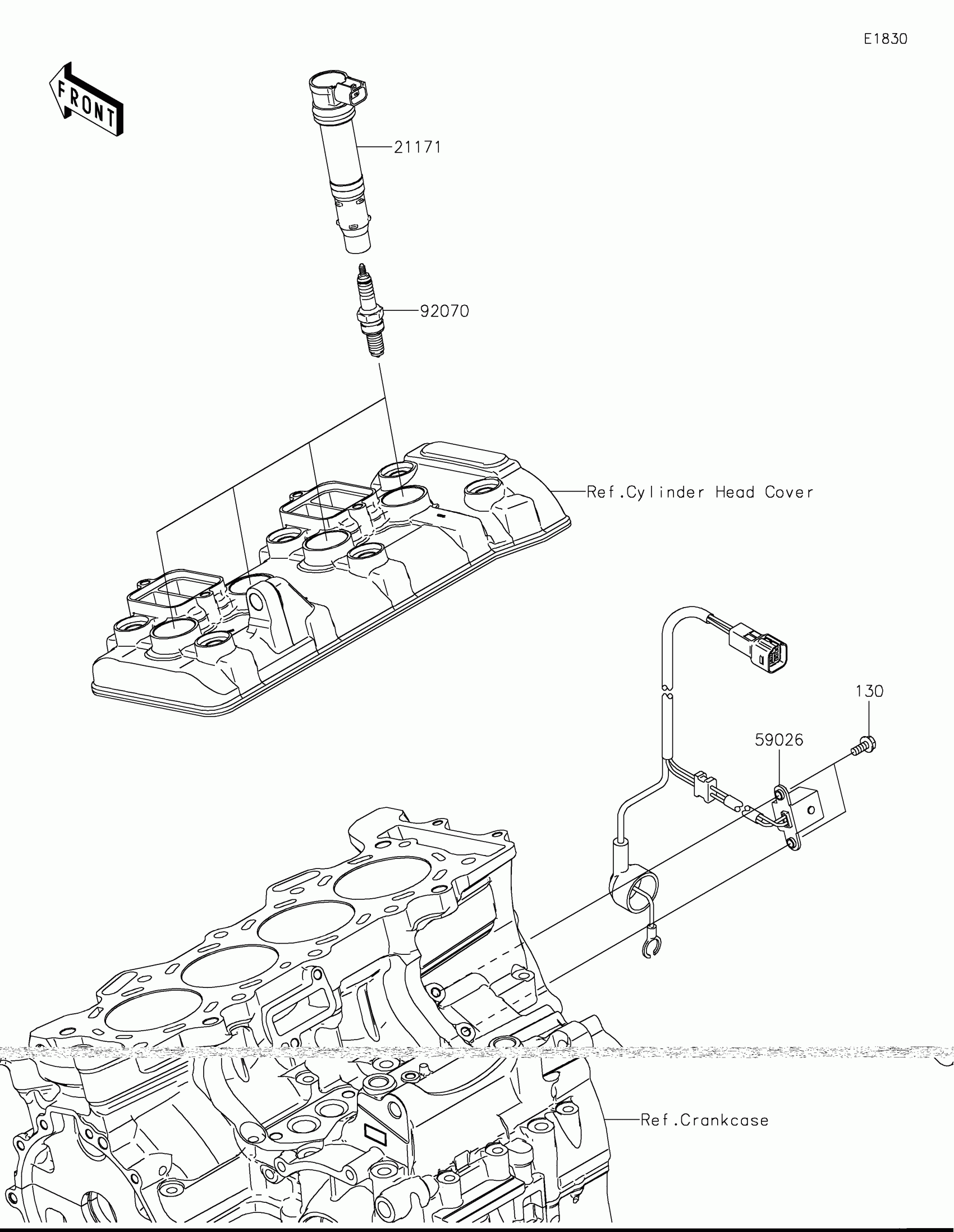 E1830

FRONT

21171

92070

Ref.Cylinder Head Cover

130

59026

Ref.Crankcase