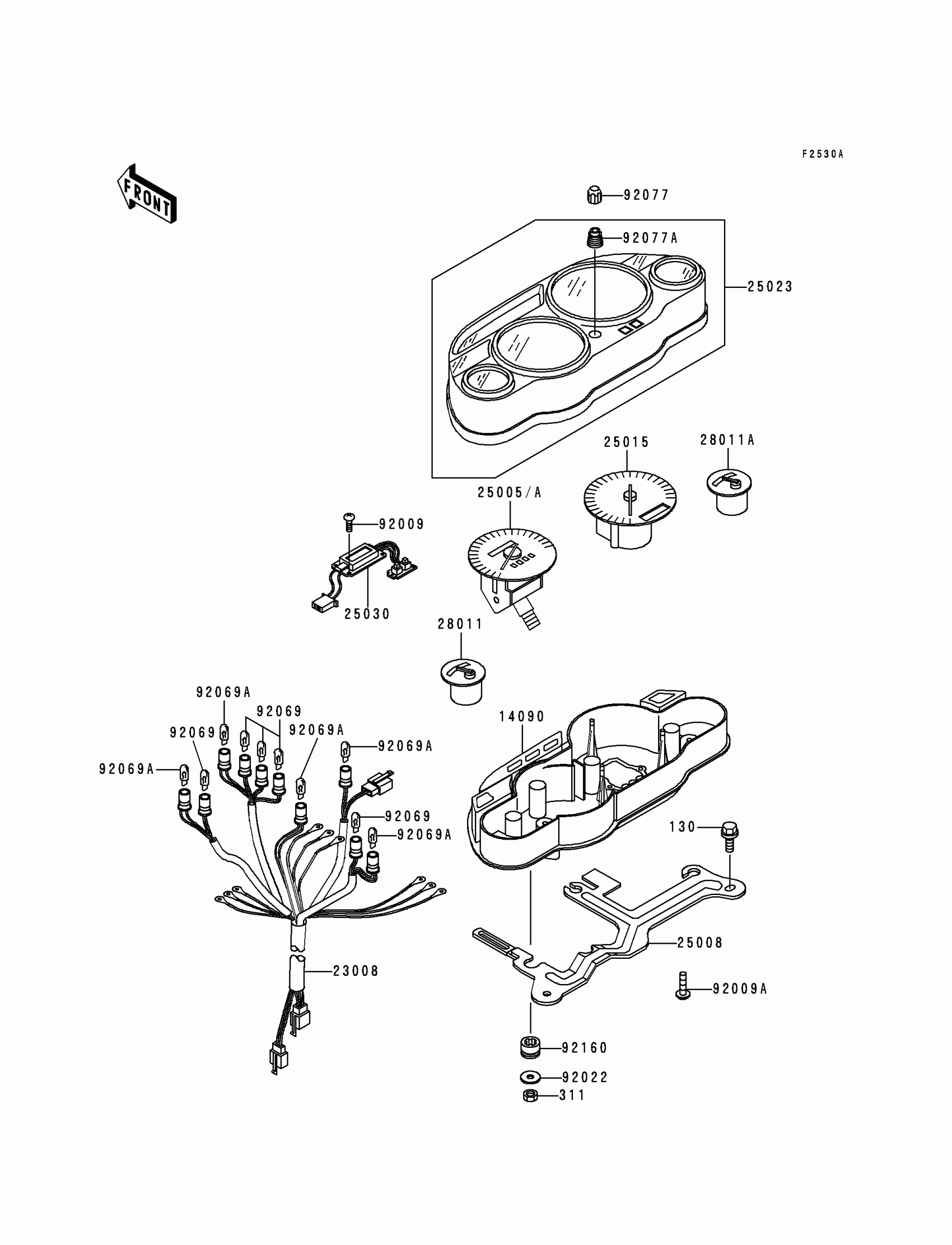 F2530A

FRONT

92077

92077A

25023

25015

28011A

25005/A

92009

25030

28011

92069A

92069

92069

92069A

92069A

92069A

92069

92069A

14090

130

25008

23008

92009A

92160

92022

311