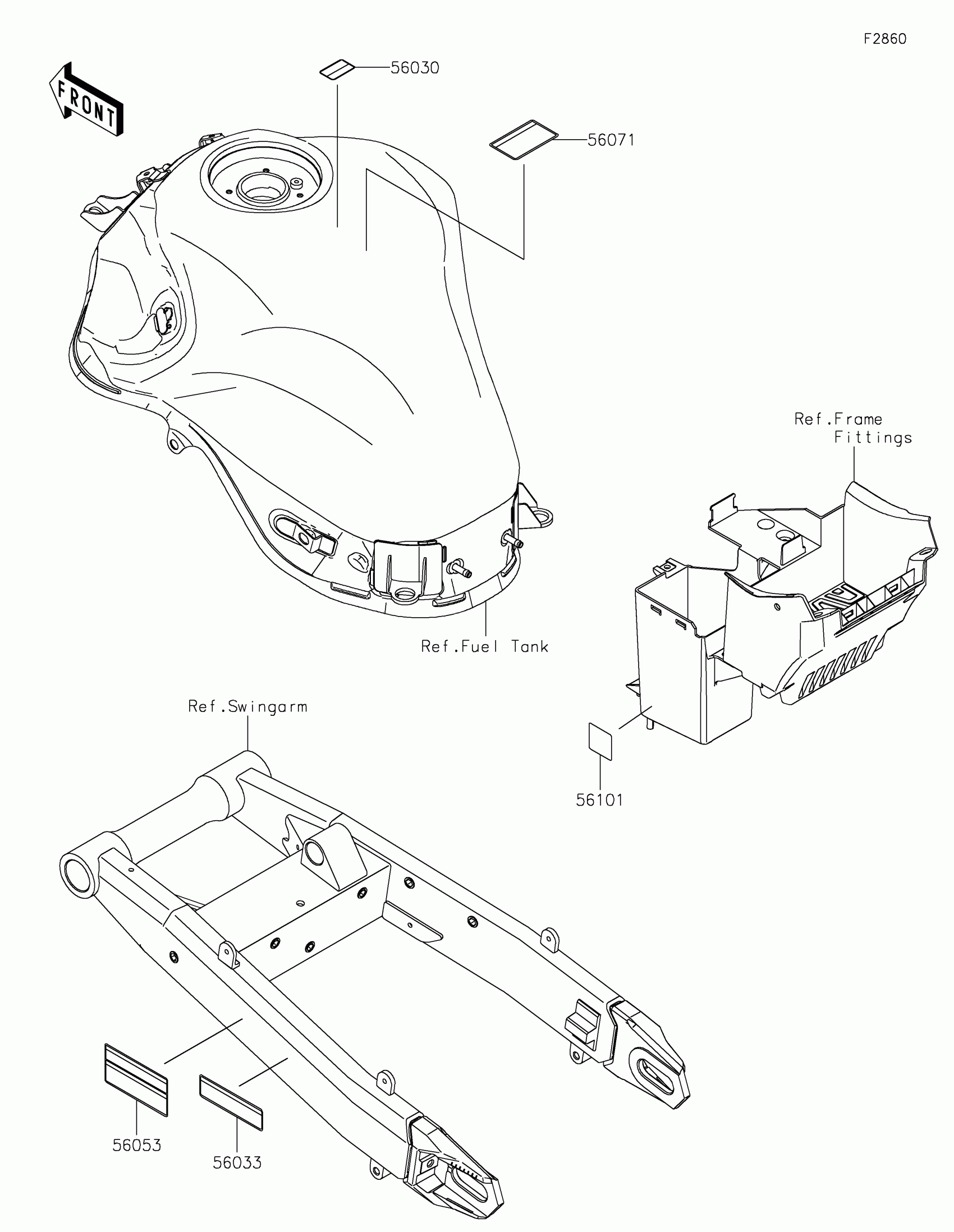 F2860

FRONT

56030

56071

Ref.Frame Fittings

Ref.Fuel Tank

Ref.Swingarm

56101

56053

56033