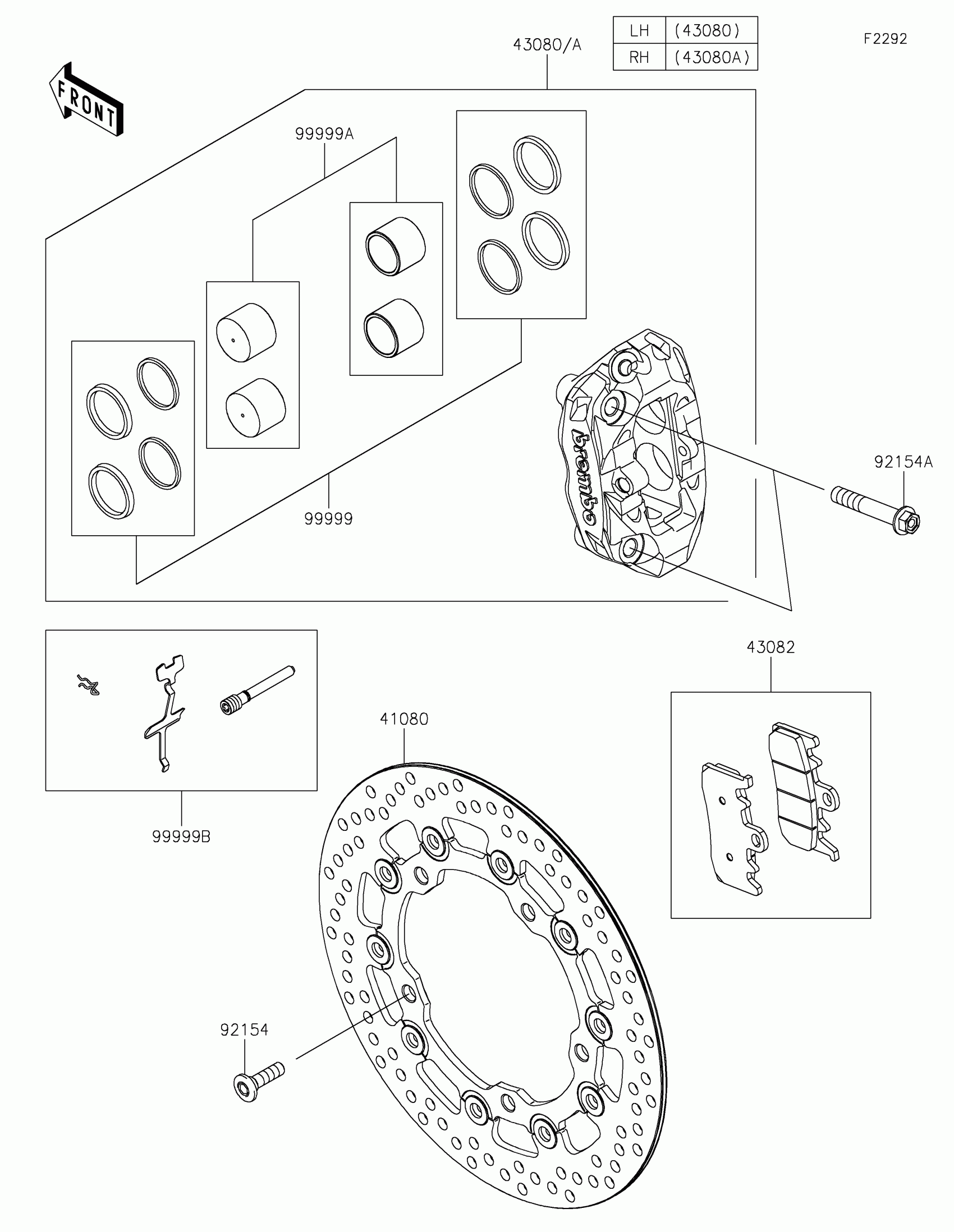 | LH | (43080) |
|---|---|
| RH | (43080A) |

F2292

43080/A

FRONT

99999A

brembo

92154A

99999

43082

41080

99999B

92154