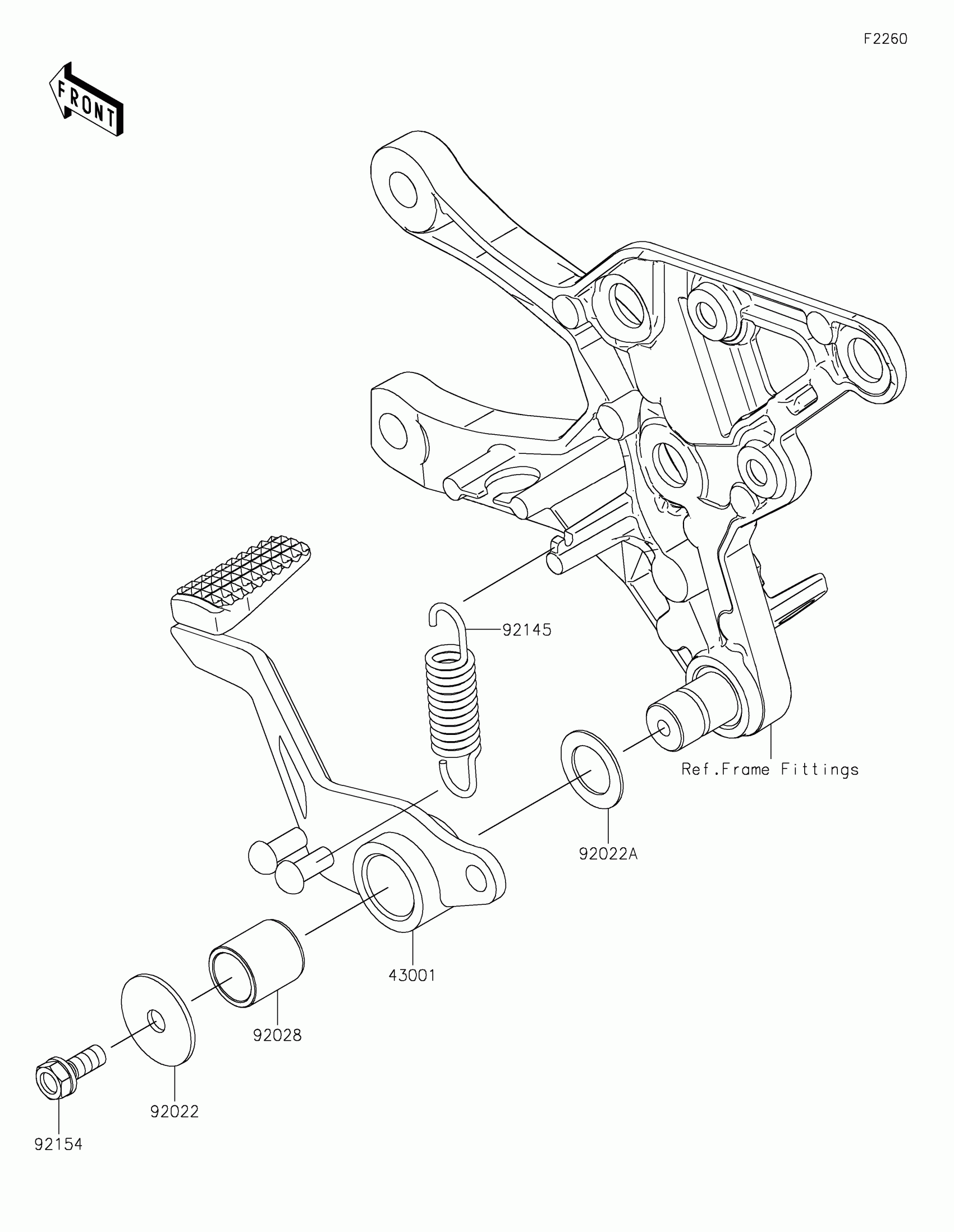 F2260

FRONT

92145

Ref.Frame Fittings

92022A

43001

92028

92022

92154