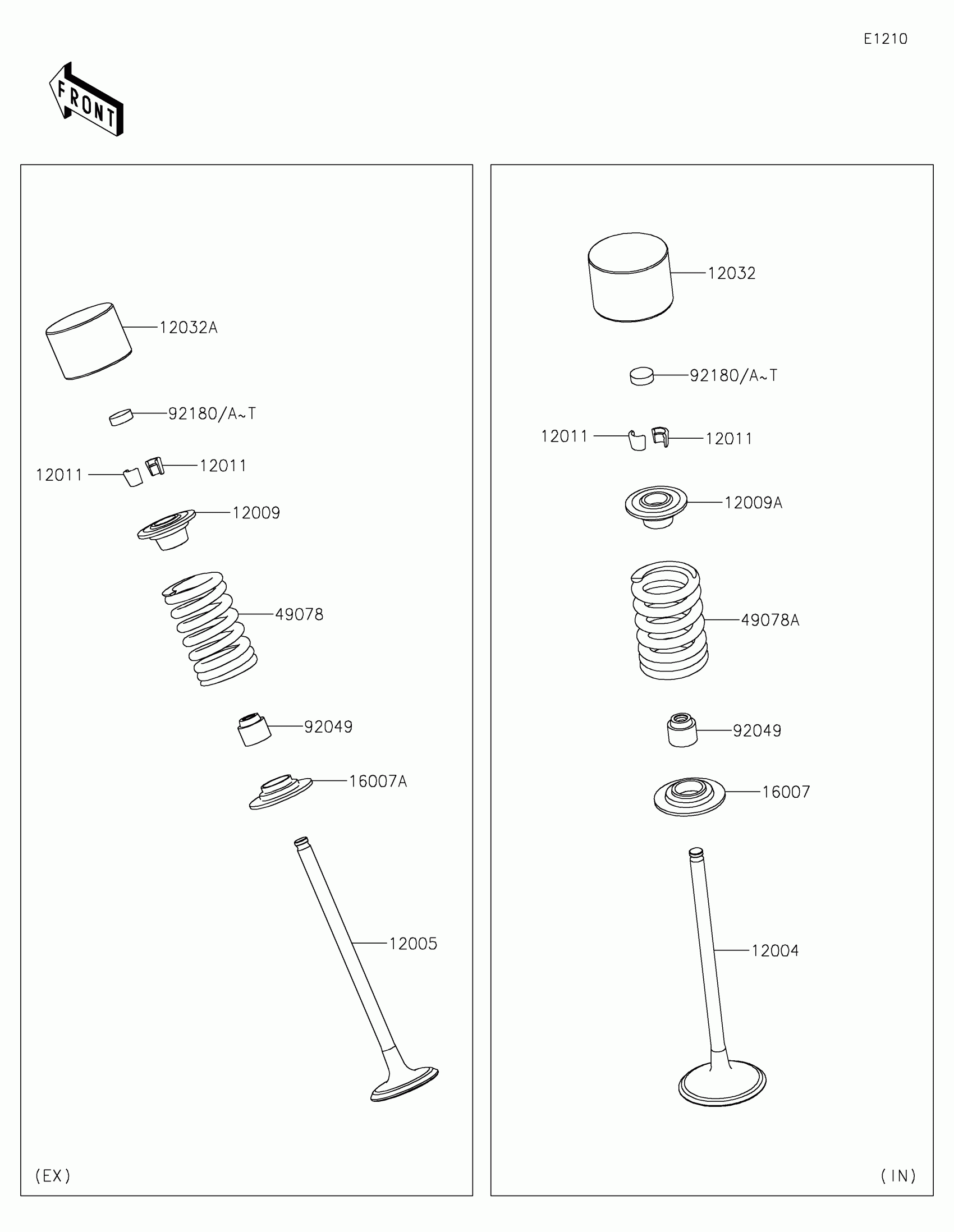 E1210

FRONT

12032A

92180/A~T

12011

12011

12009

49078

92049

16007A

12005

(EX)

12032

92180/A~T

12011

12011

12009A

49078A

92049

16007

12004

(IN)