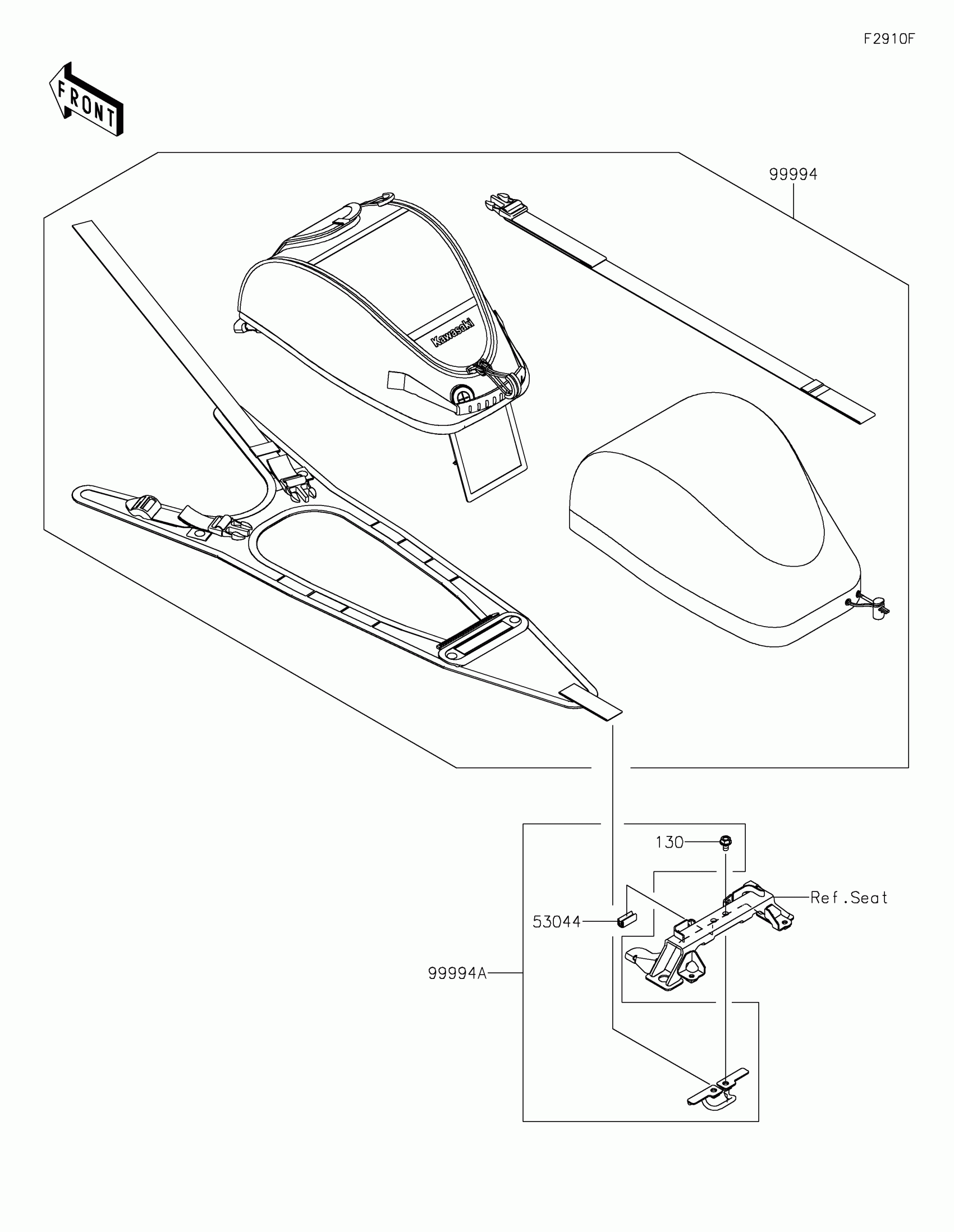 F2910F

FRONT

99994

Kawasaki

130

Ref.Seat

53044

99994A