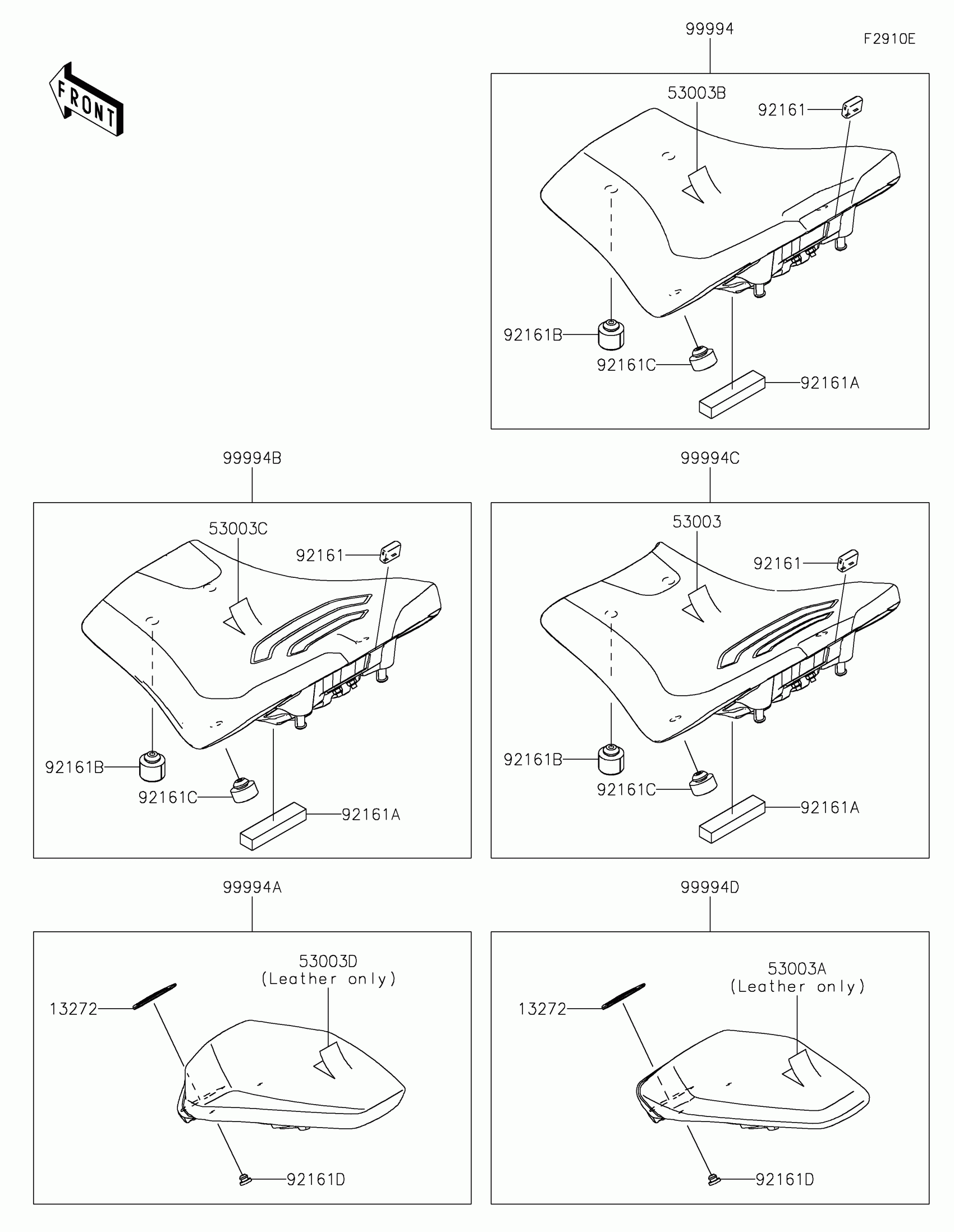 FRONT

99994

F2910E

53003B
92161
92161B
92161C
92161A

99994B

53003C
92161
92161B
92161C
92161A

99994C

53003
92161
92161B
92161C
92161A

99994A

53003D
(Leather only)
13272
92161D

99994D

53003A
(Leather only)
13272
92161D