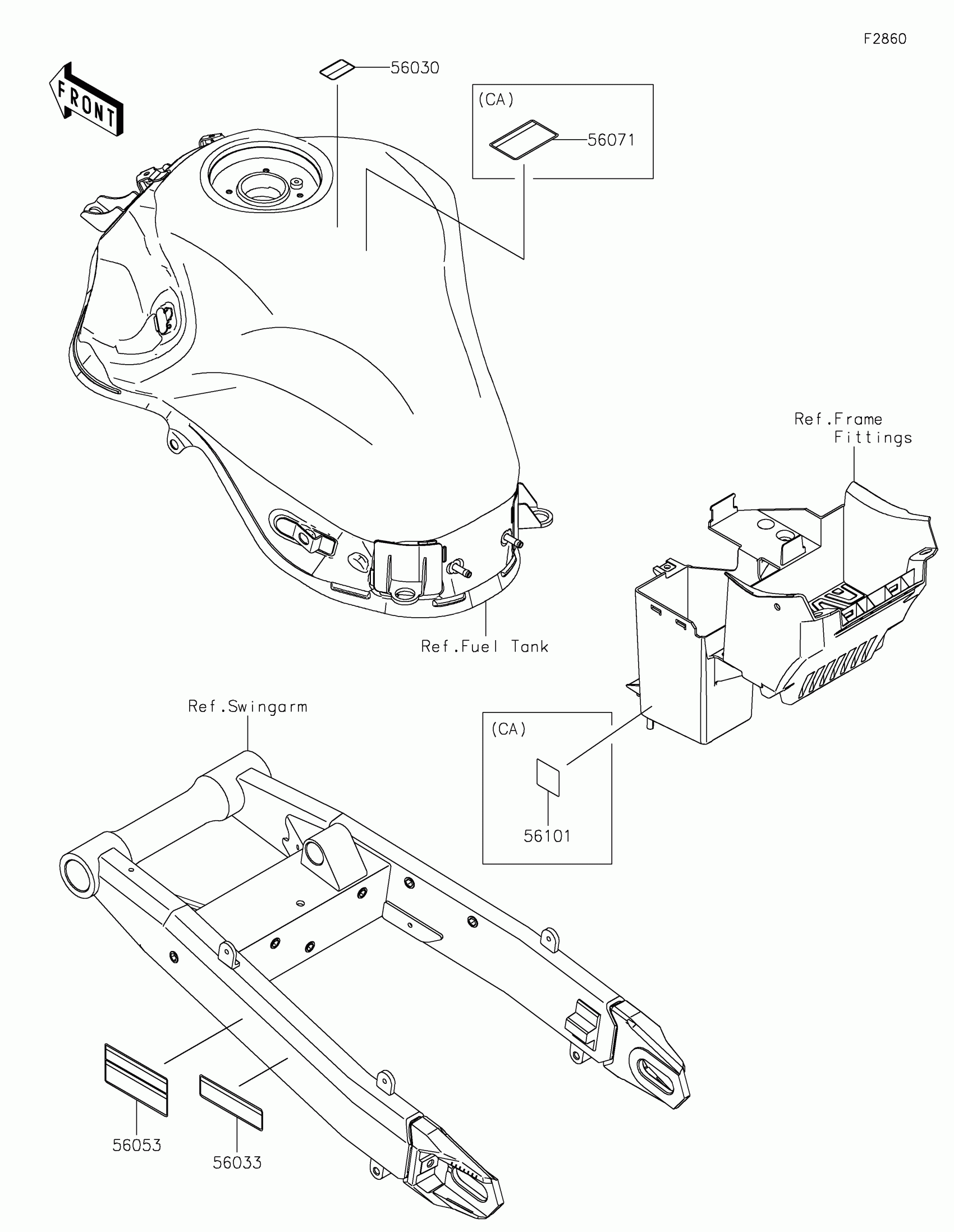 F2860

FRONT

56030

(CA)

56071

Ref.Frame Fittings

Ref.Fuel Tank

Ref.Swingarm

(CA)

56101

56053

56033