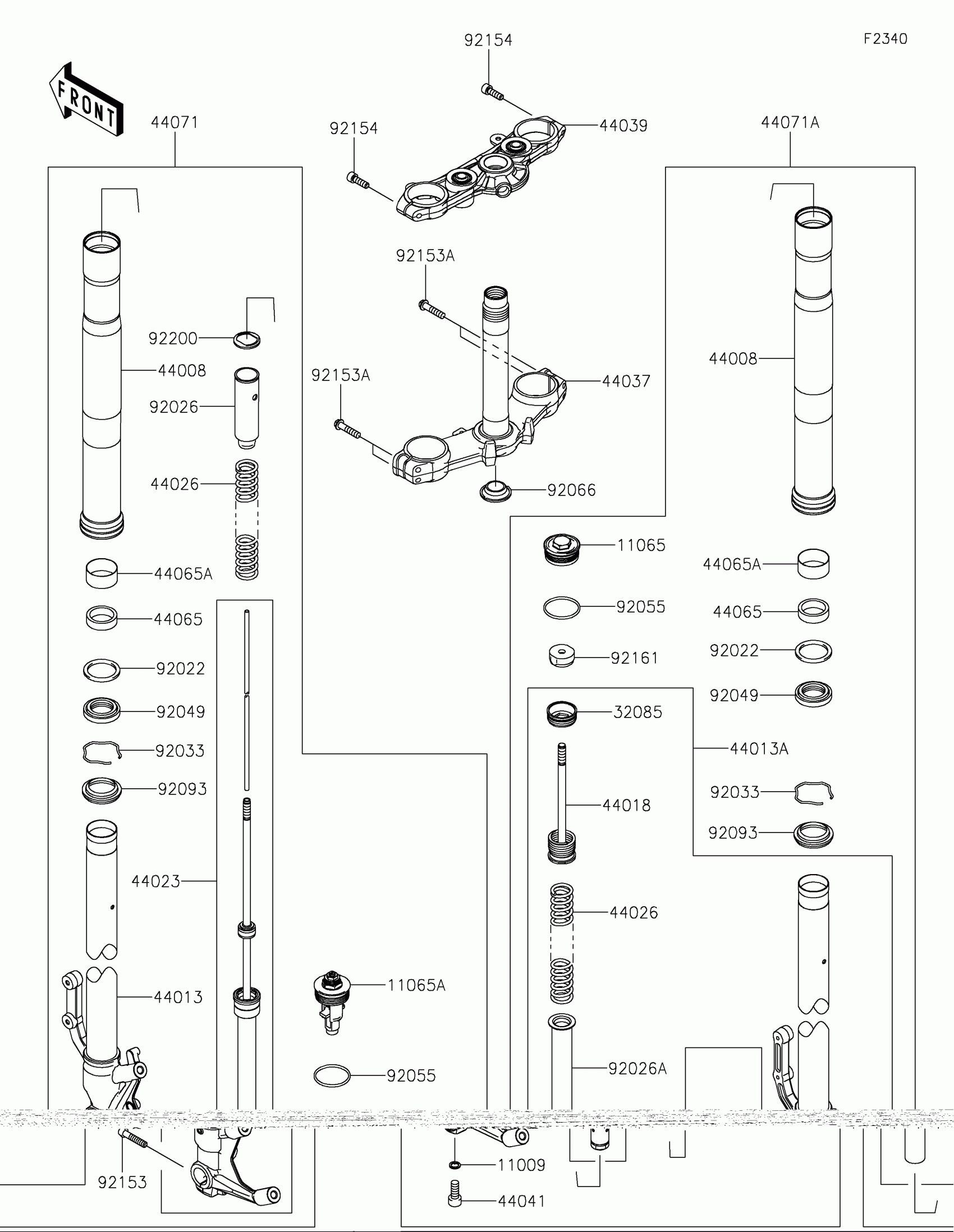 F2340

FRONT

92154
92154
44039
44071
44071A
92153A
92153A
44037
92066
92200
44008
92026
44026
44065A
44065
92022
92049
92033
92093
44023
44013
11065A
92055
92153
44008
11065
92055
92161
32085
44018
44026
92026A
44065A
44065
92022
92049
44013A
92033
92093
11009
44041