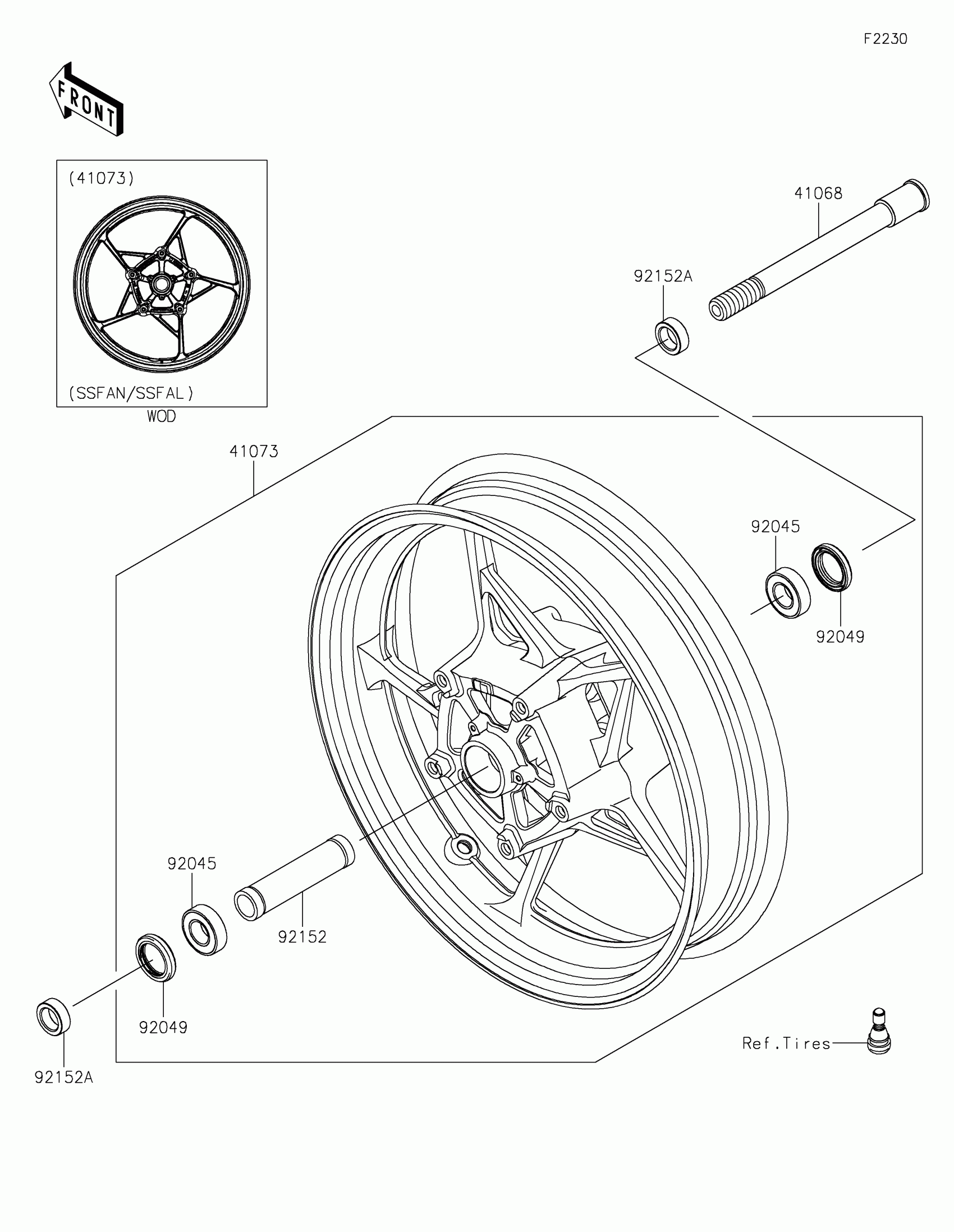 F2230

FRONT

(41073)

(SSFAN/SSFAL)

WOD

41068

92152A

41073

92045

92049

92045

92152

92049

92152A

Ref.Tires