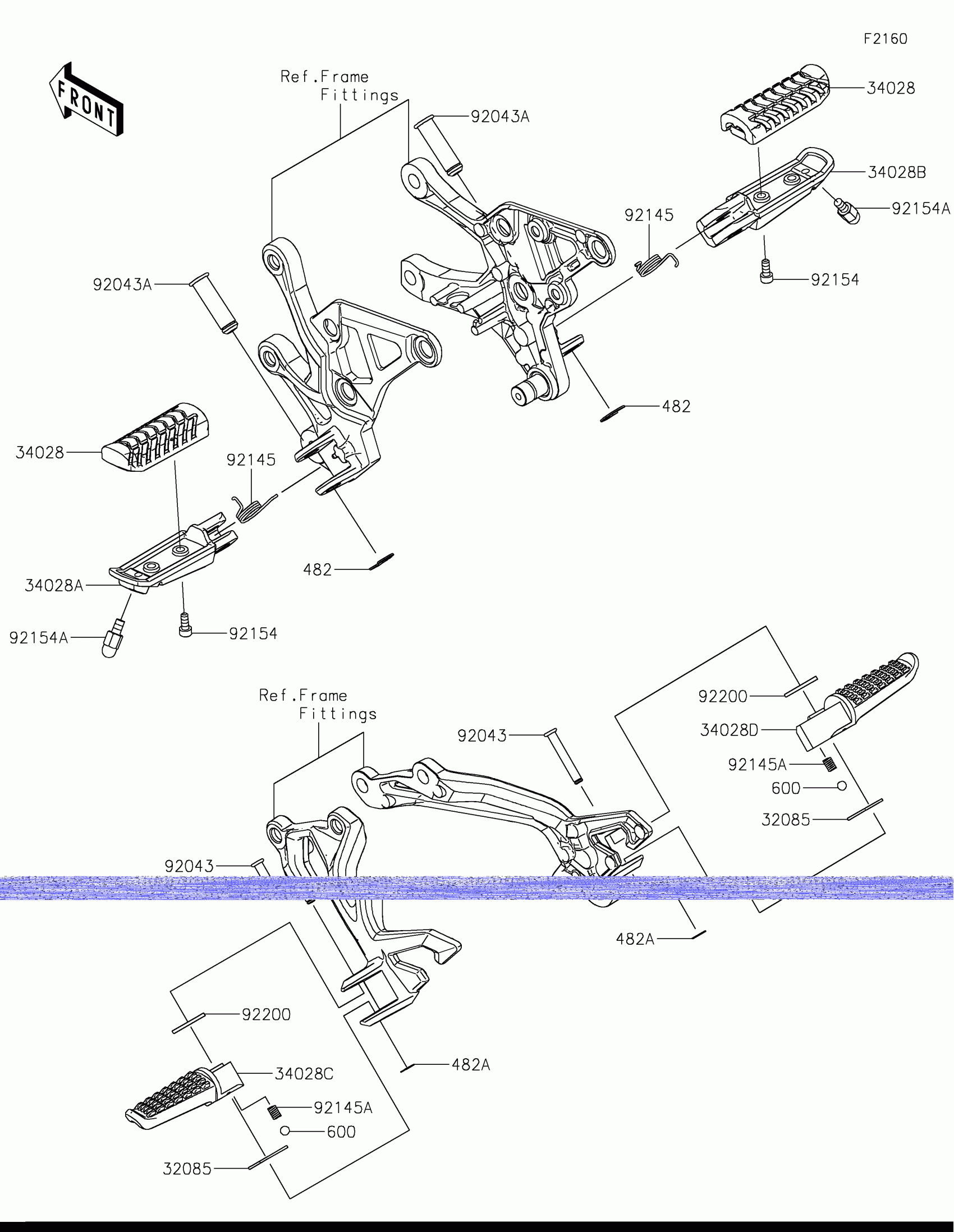 F2160

FRONT

Ref.Frame Fittings

92043A

34028

34028B

92154A

92145

92154

92043A

482

34028

92145

482

34028A

92154A

92154

Ref.Frame Fittings

92200

34028D

92043

92145A

600

32085

92043

482A

92200

482A

34028C

92145A

600

32085