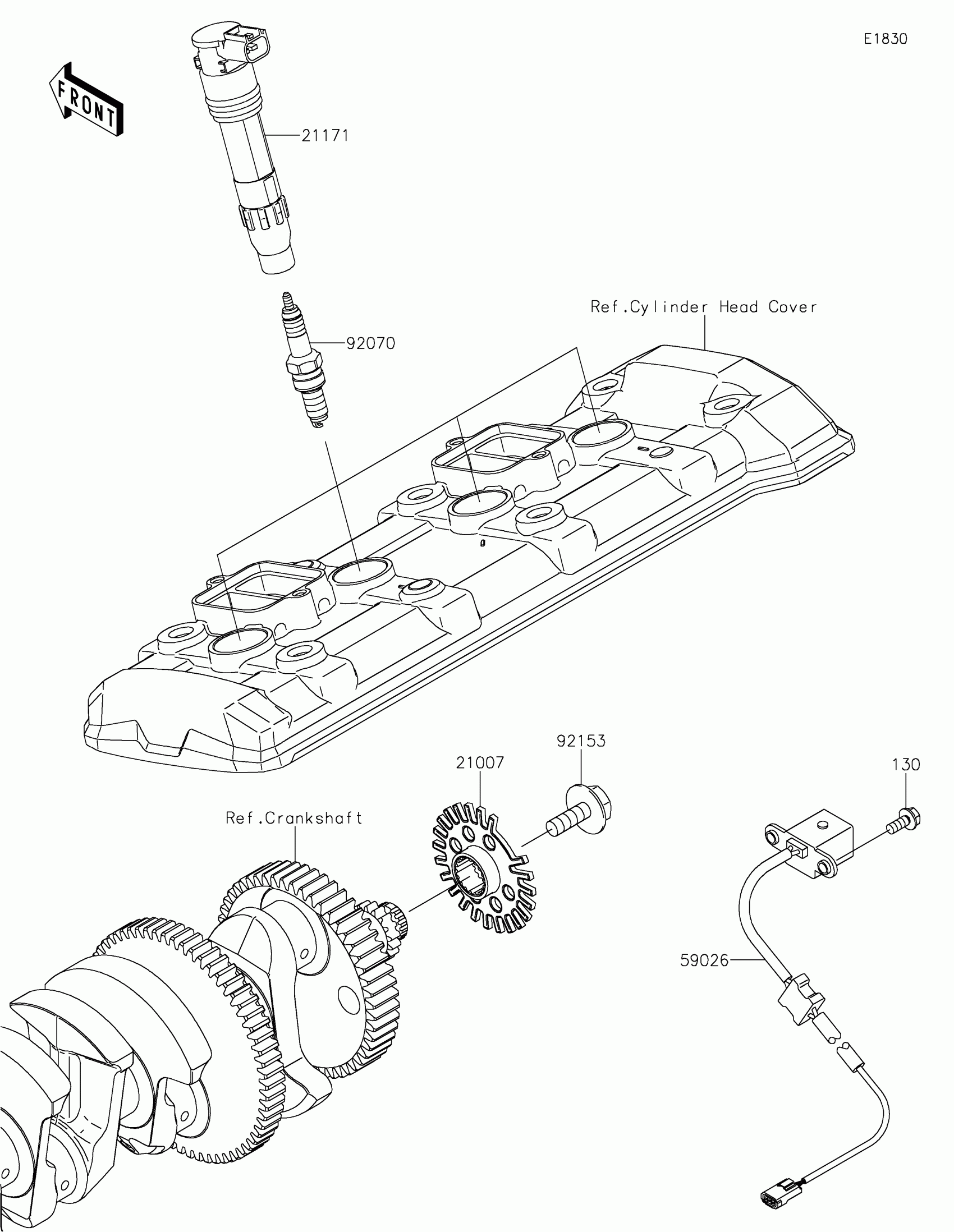 E1830

FRONT

21171

92070

Ref.Cylinder Head Cover

92153

21007

130

Ref.Crankshaft

59026