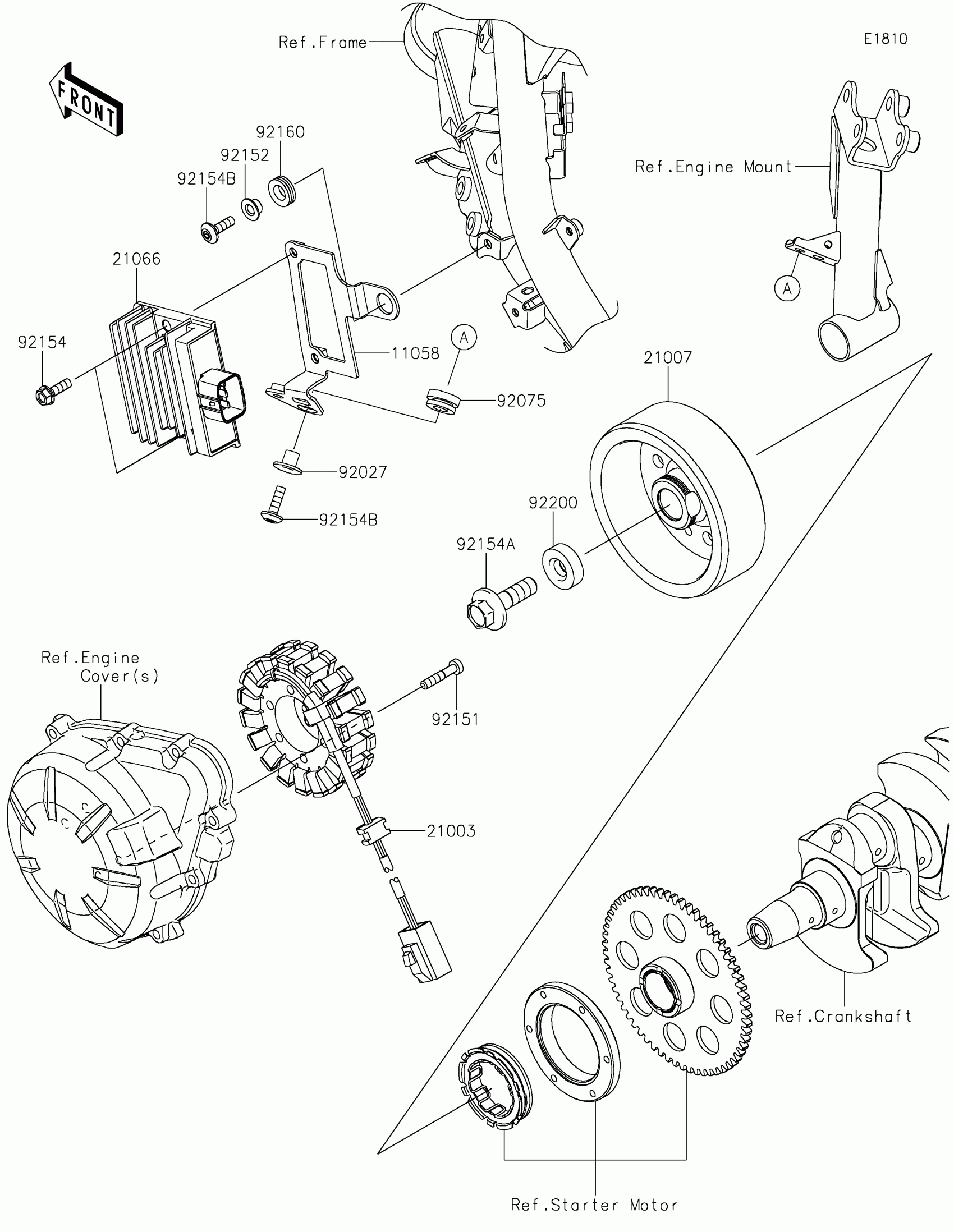 Ref.Frame

E1810

FRONT

92160
92152
92154B

Ref.Engine Mount

21066

A

92154

11058

A

21007

92075

92027

92154B

92200

92154A

Ref.Engine
Cover(s)

92151

21003

Ref.Crankshaft

Ref.Starter Motor