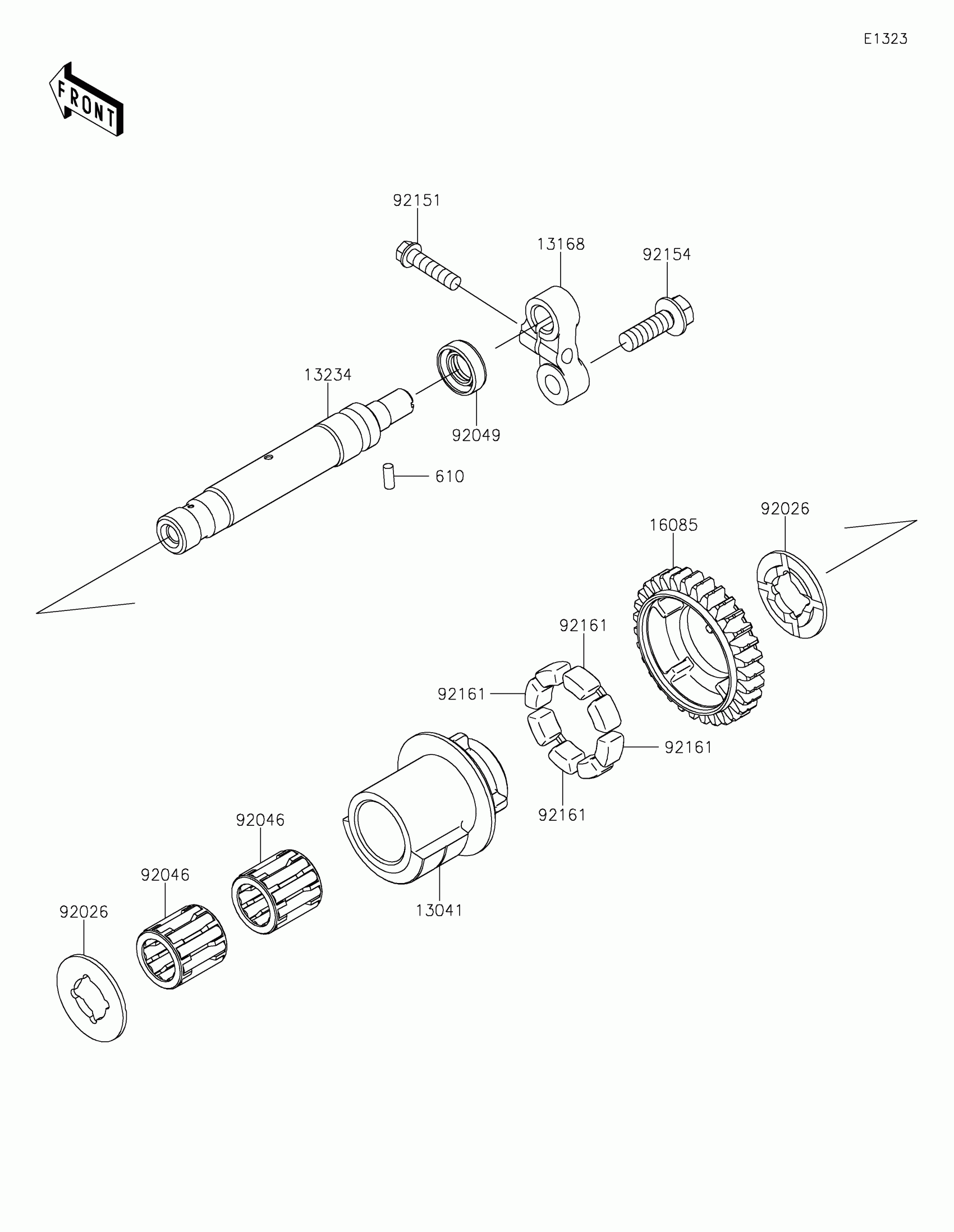 E1323

FRONT

92151

13168

92154

13234

92049

610

92026

16085

92161

92161

92161

92161

92046

92046

13041

92026