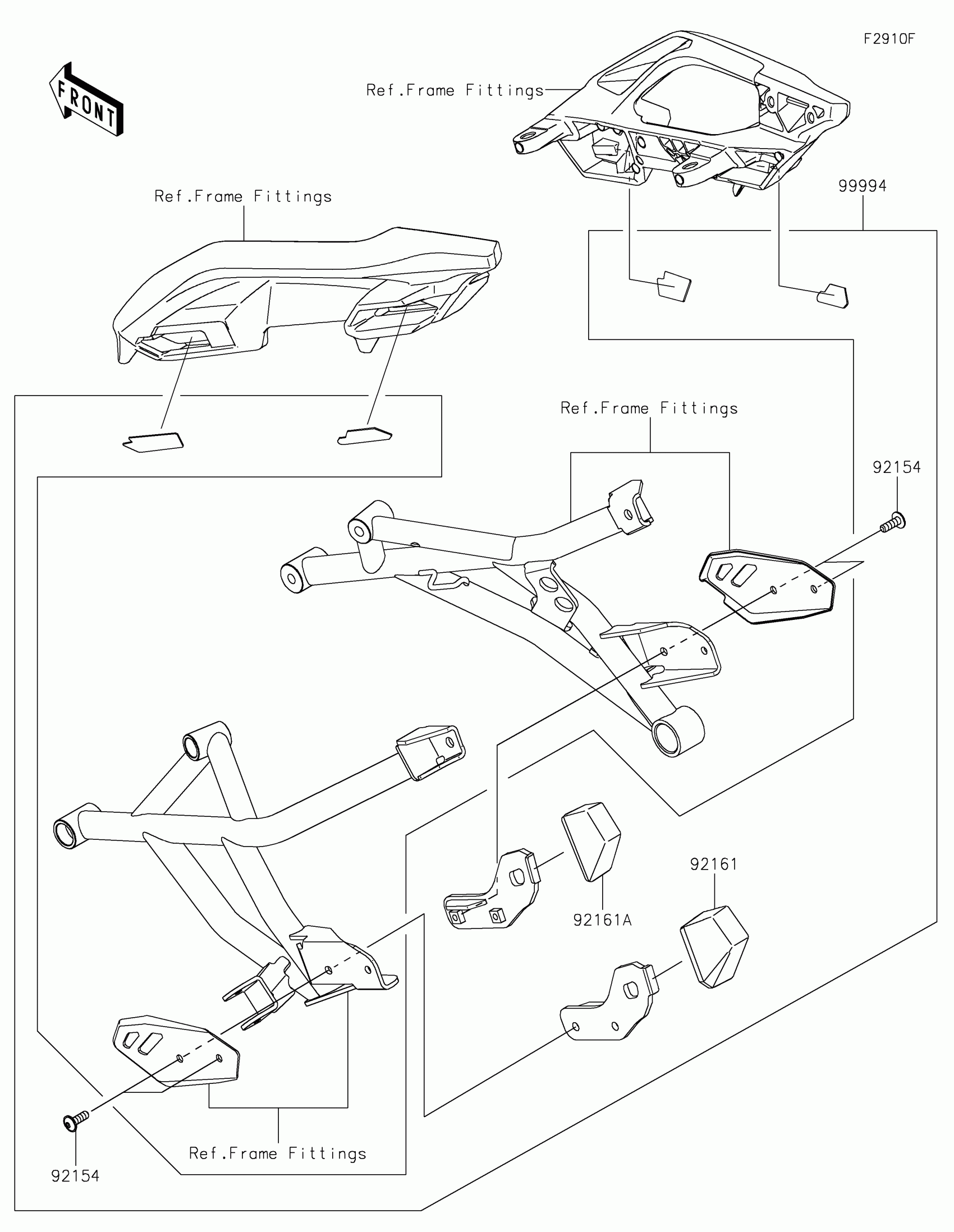 F2910F

FRONT

Ref.Frame Fittings

Ref.Frame Fittings

99994

Ref.Frame Fittings

92154

92161

92161A

Ref.Frame Fittings

92154