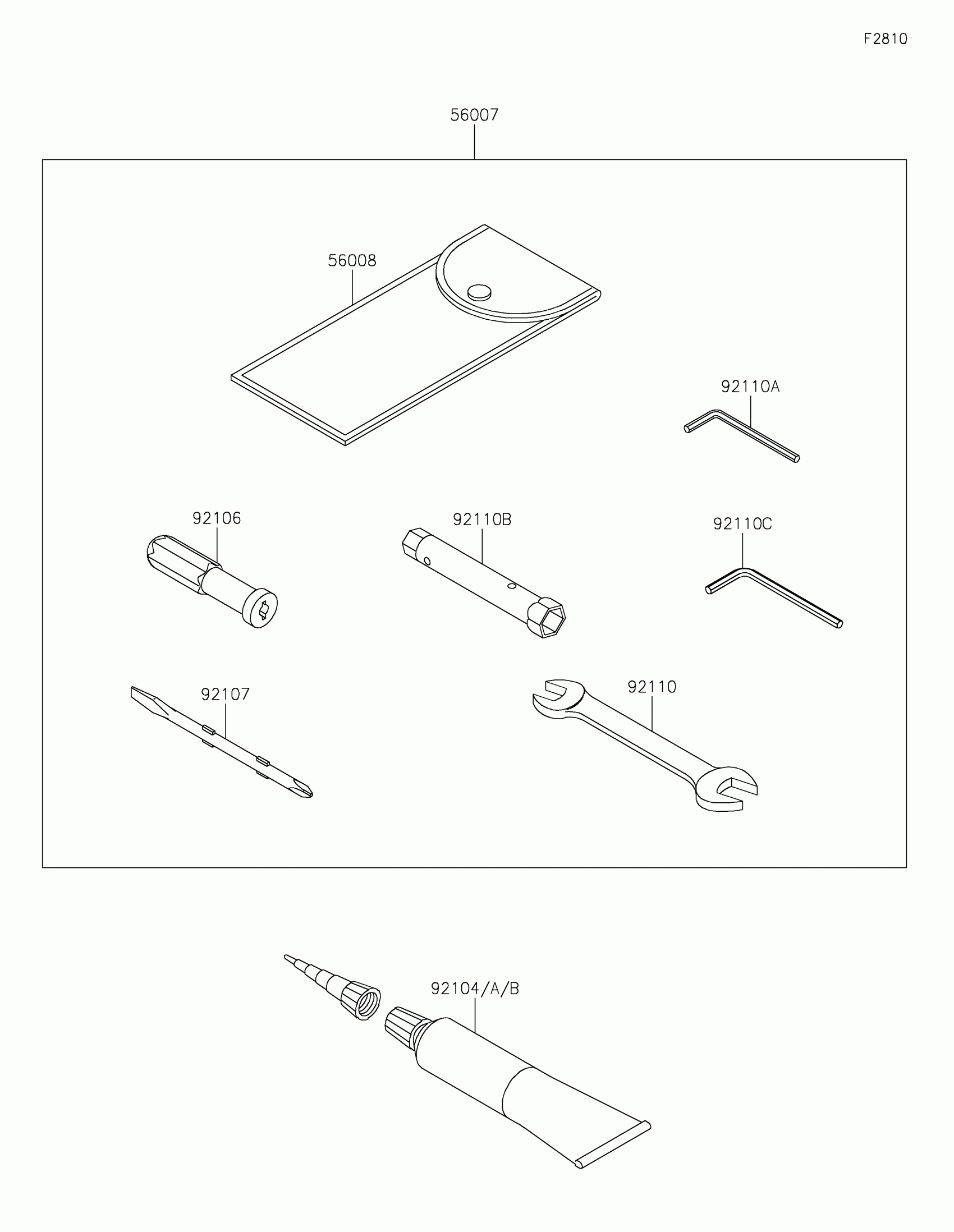 F2810

56007

56008

92110A

92106

92110B

92110C

92107

92110

92104/A/B