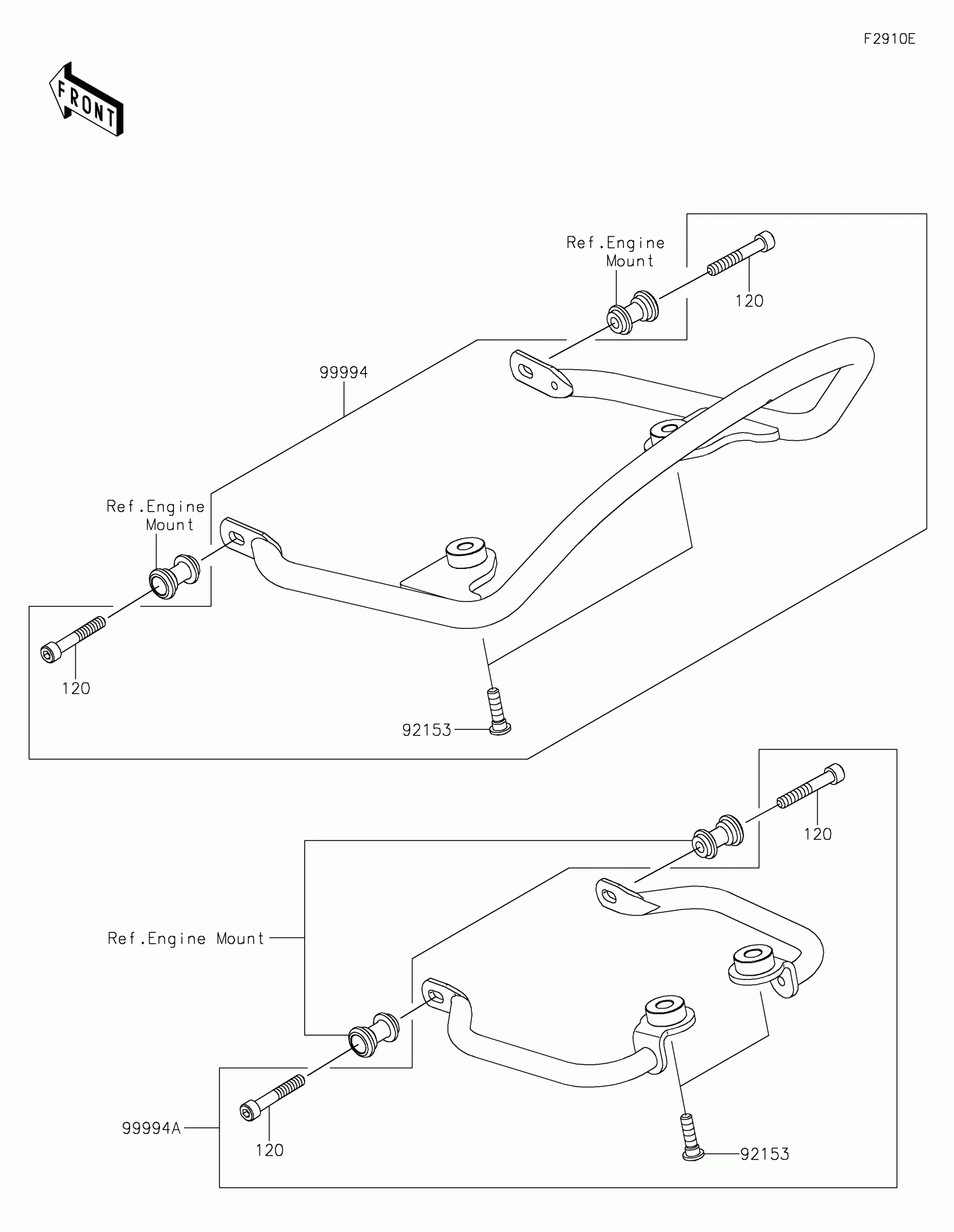 F2910E

FRONT

Ref.Engine Mount

120

99994

Ref.Engine Mount

120

92153

120

Ref.Engine Mount

99994A

120

92153