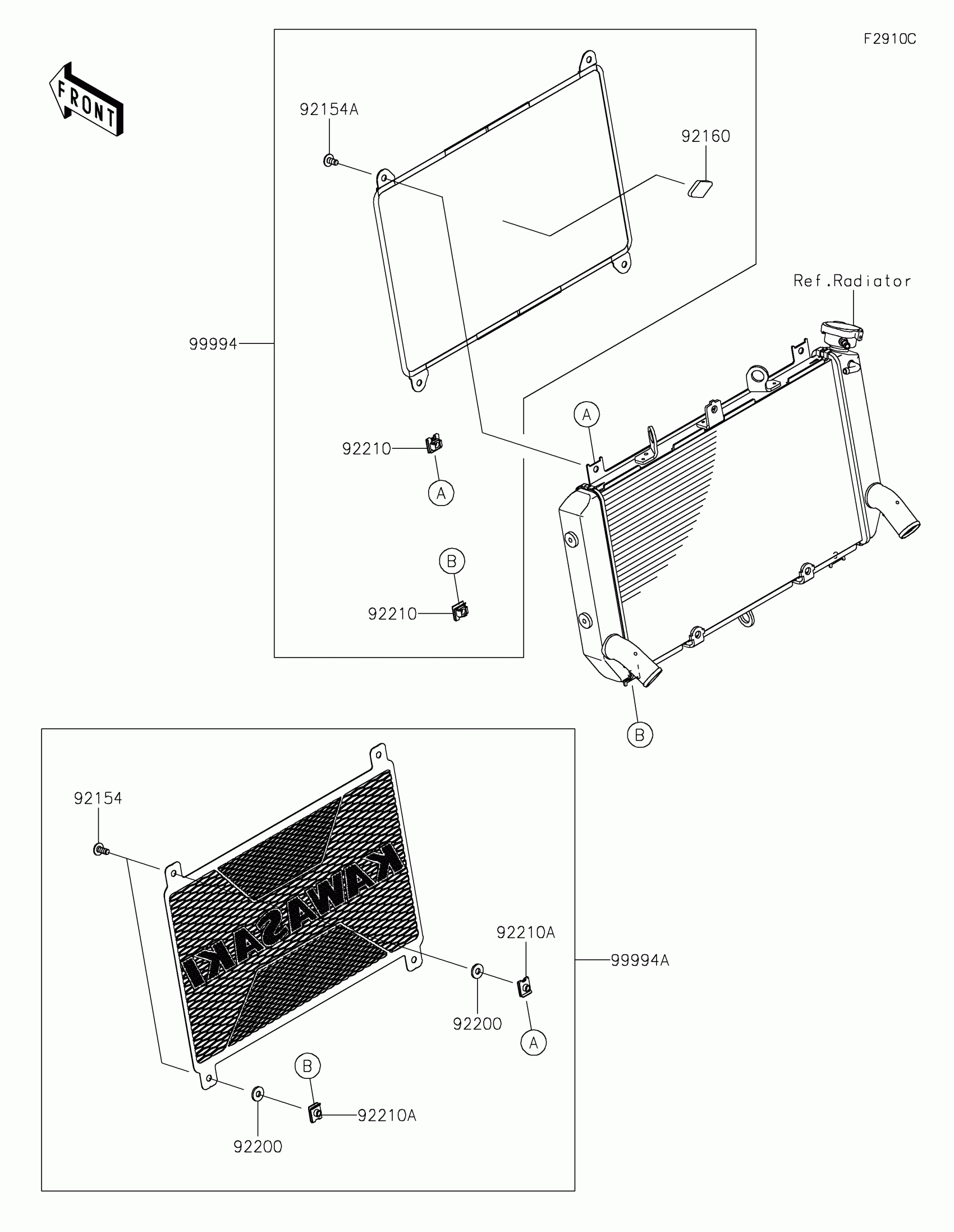 F2910C

FRONT

92154A

92160

Ref.Radiator

99994

A

92210

A

B

92210

B

92154

KAWASAKI

92210A

99994A

92200

A

B

92210A

92200