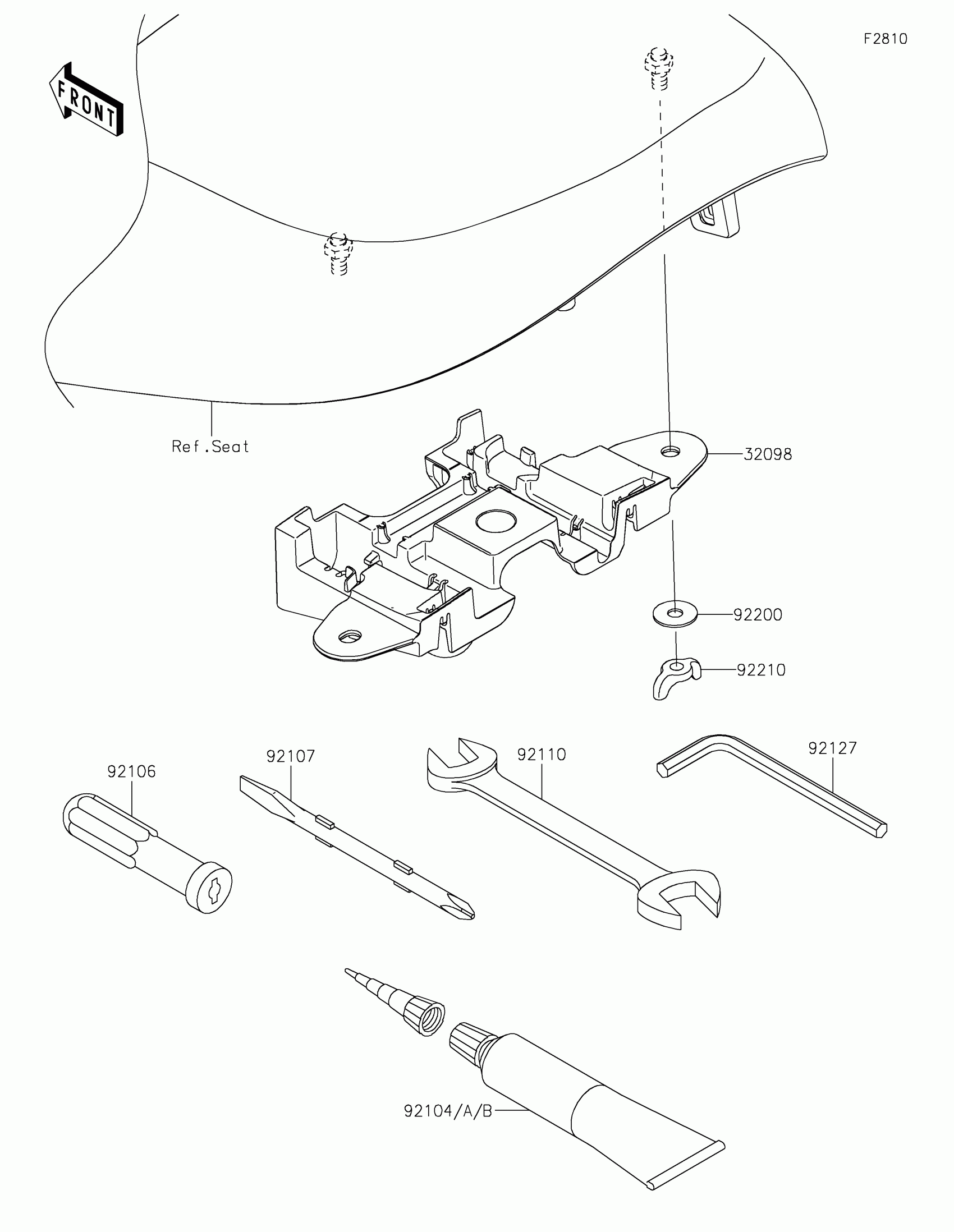 F2810

FRONT

Ref.Seat

32098

92200

92210

92106

92107

92110

92127

92104/A/B