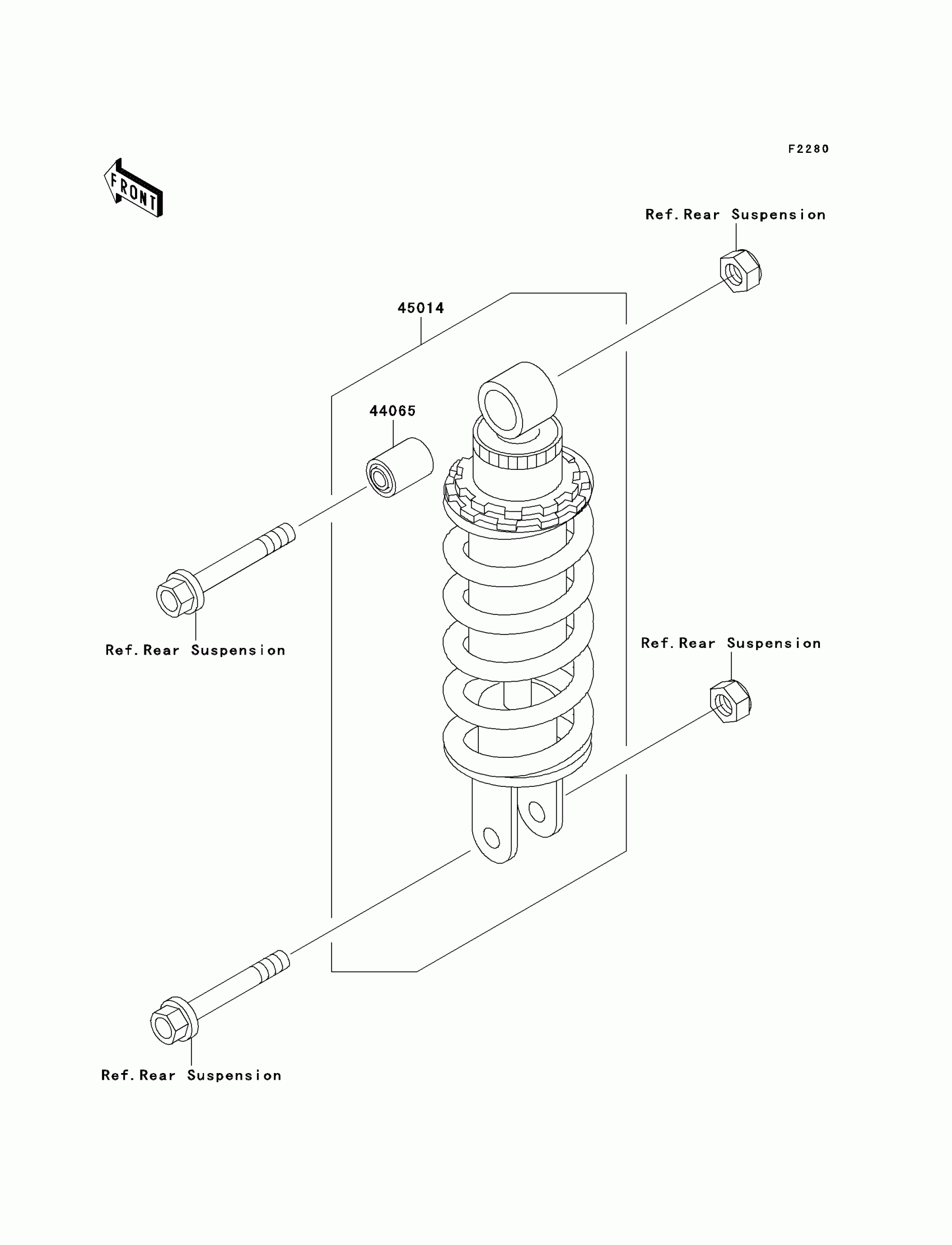 F2280

FRONT

Ref.Rear Suspension

45014

44065

Ref.Rear Suspension

Ref.Rear Suspension

Ref.Rear Suspension