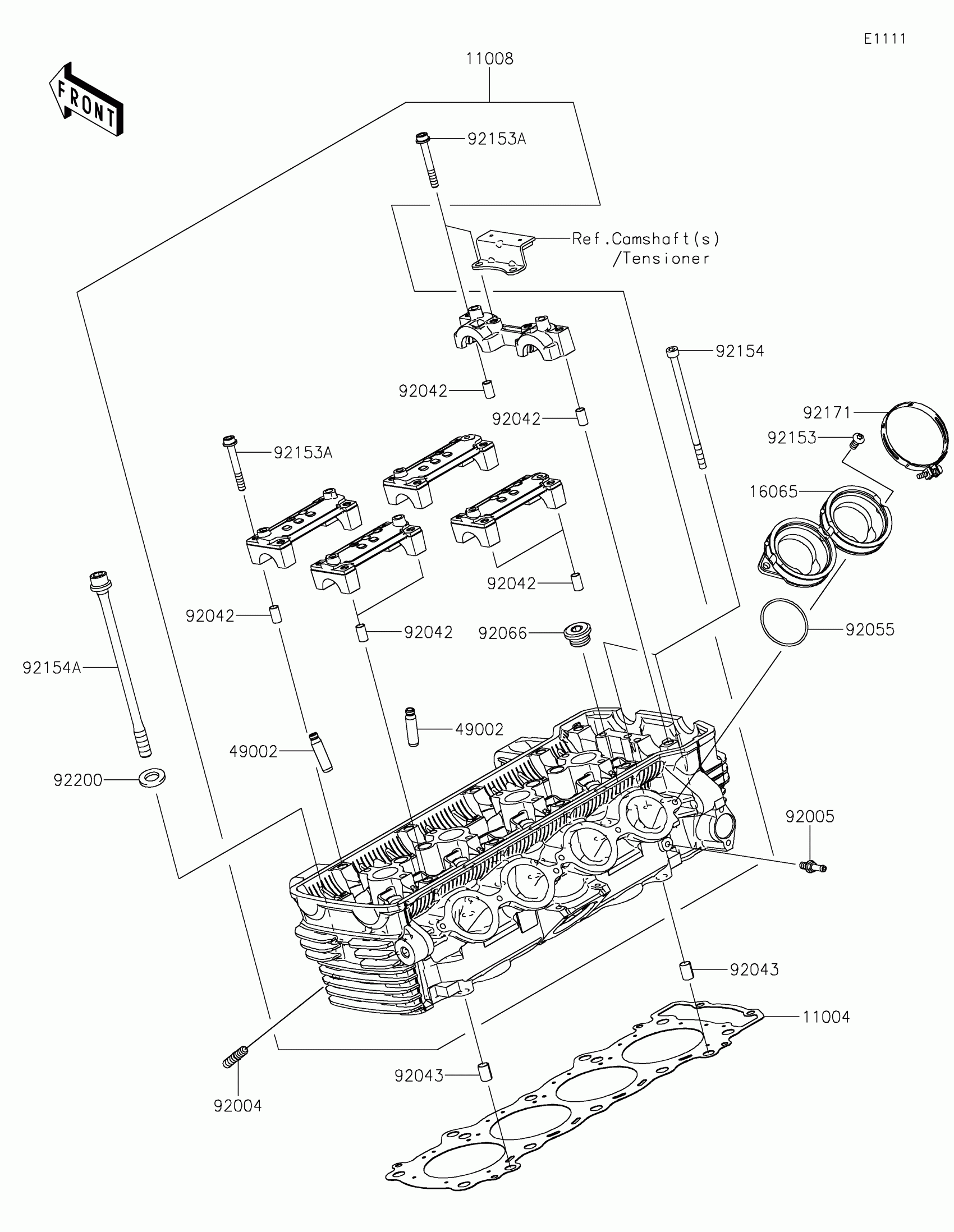 E1111

FRONT

11008

92153A

Ref.Camshaft(s) /Tensioner

92154

92042

92042

92171

92153

92153A

16065

92042

92042

92042

92066

92055

92154A

49002

49002

92200

92005

92043

11004

92043

92004