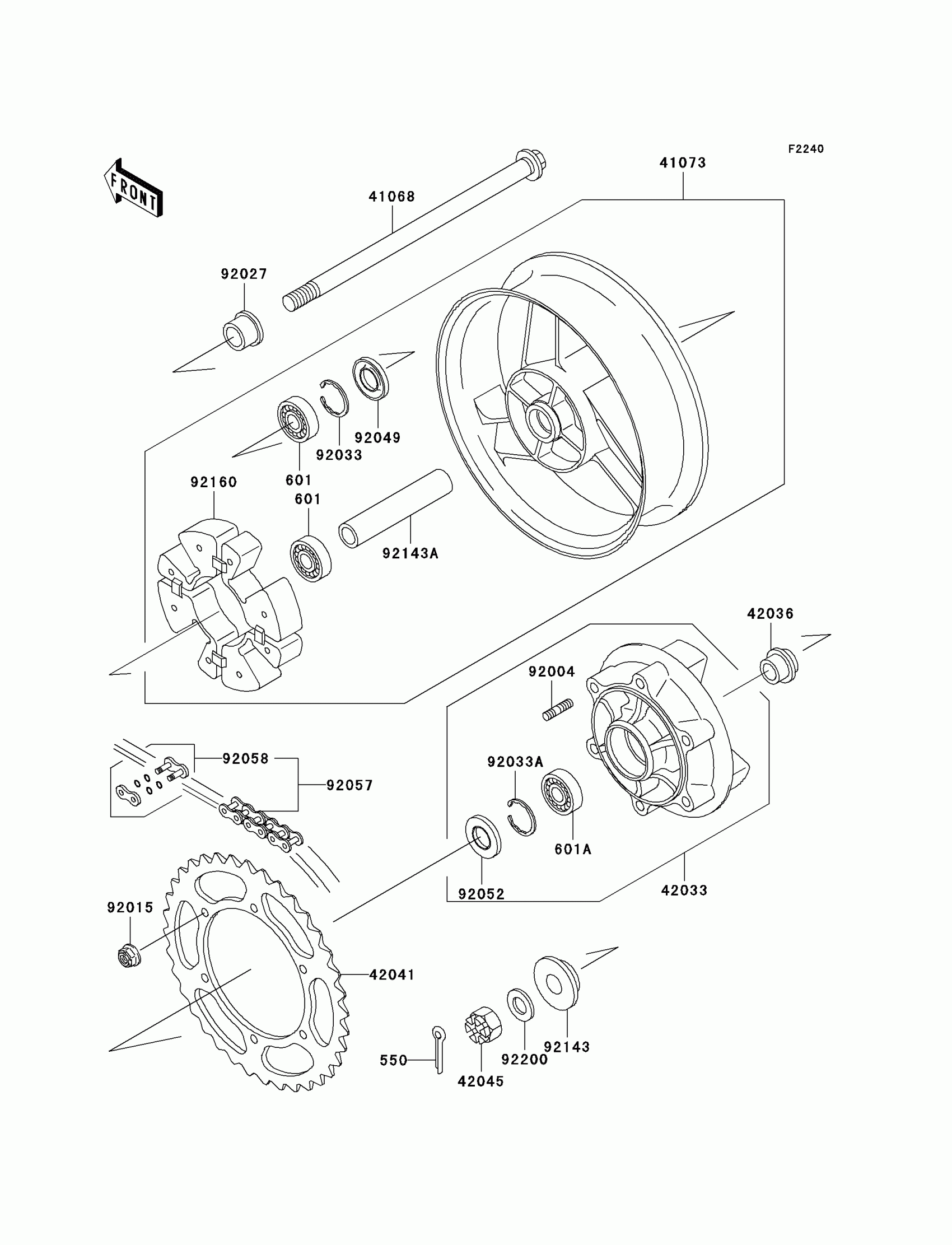 F2240

FRONT

41073

41068

92027

92049

92033

601

92160

601

92143A

42036

92004

92058

92057

92033A

601A

92052

42033

92015

42041

550

42045

92200

92143