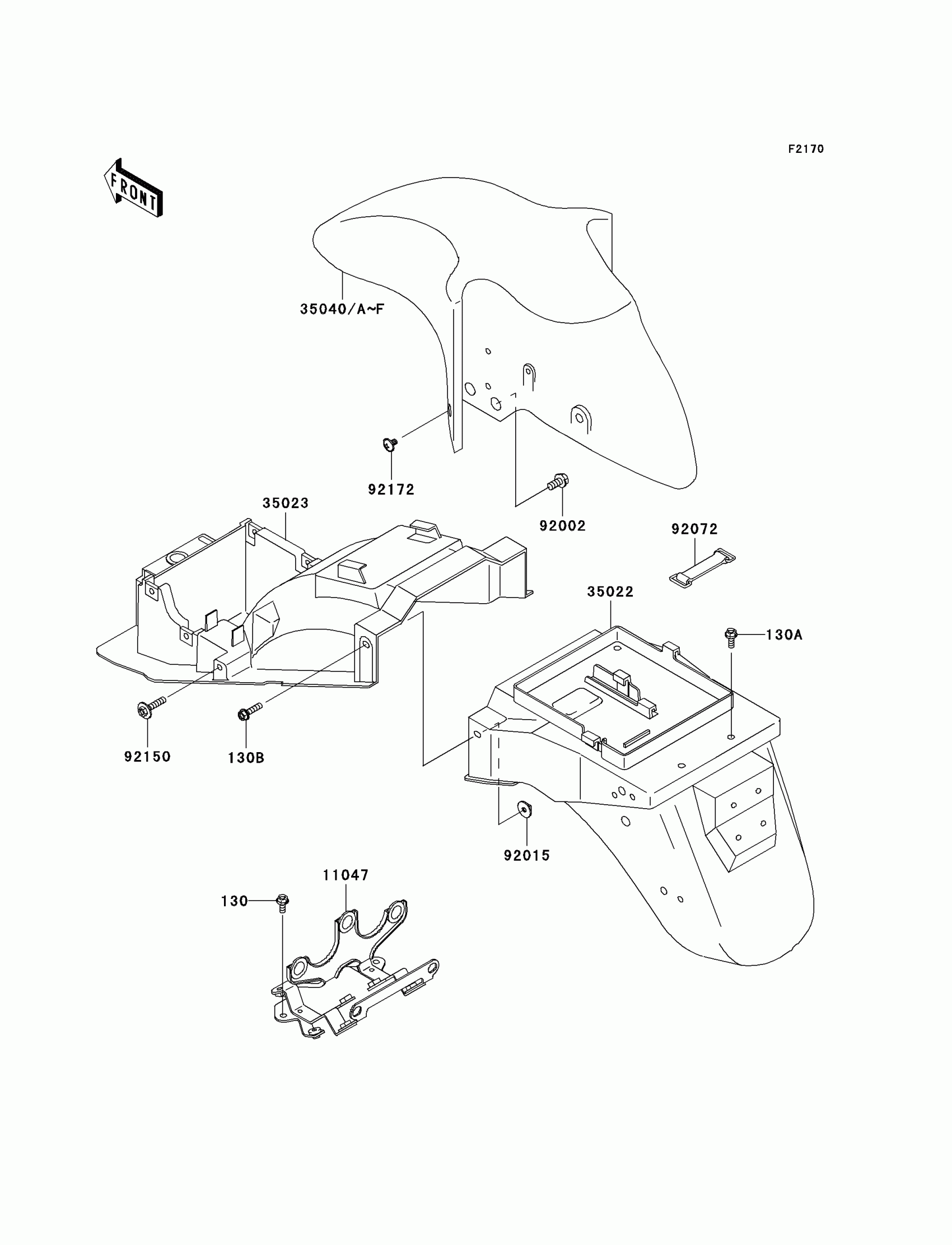 F2170

FRONT

35040/A~F

92172

92002

35023

92072

35022

130A

92150

130B

92015

11047

130