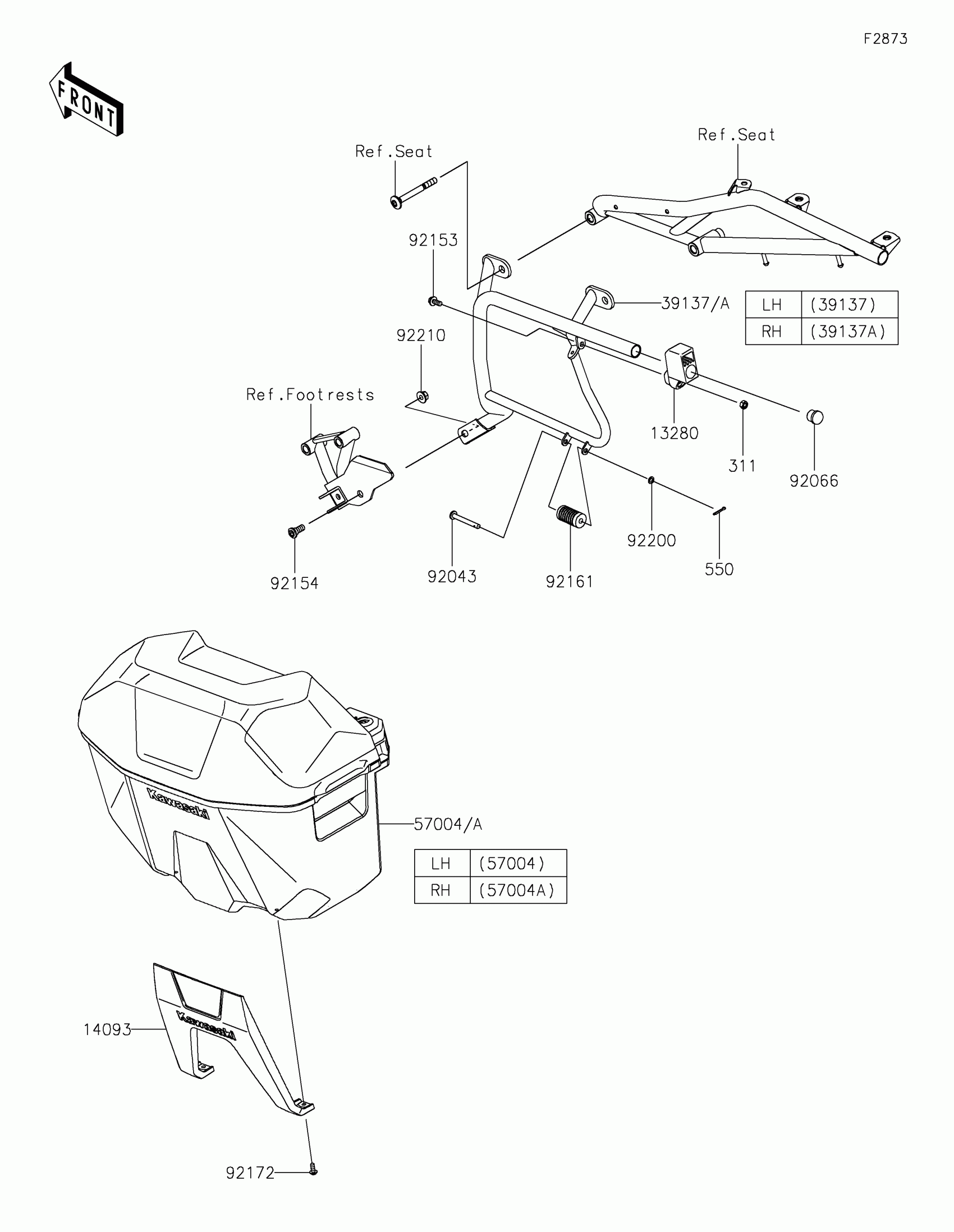 F2873

FRONT

Ref.Seat

Ref.Seat

92153

39137/A

| LH | (39137) |
|---|---|
| RH | (39137A) |

92210

Ref.Footrests

13280

311

92066

92200

550

92154

92043

92161

Kawasaki

57004/A

| LH | (57004) |
|---|---|
| RH | (57004A) |

Kawasaki

14093

92172